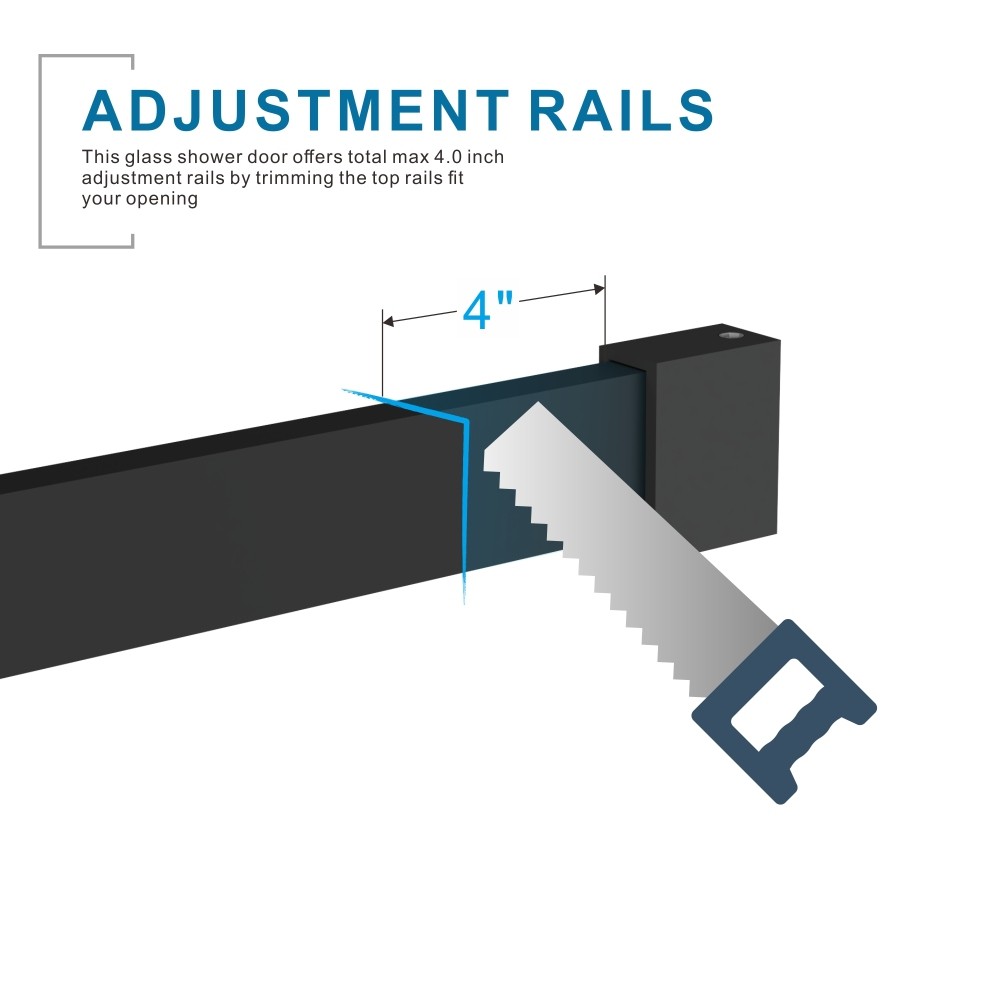 ADJUSTMENT RAILS

This glass shower door offers total max 4.0 inch adjustment rails by trimming the top rails fit your opening

4"