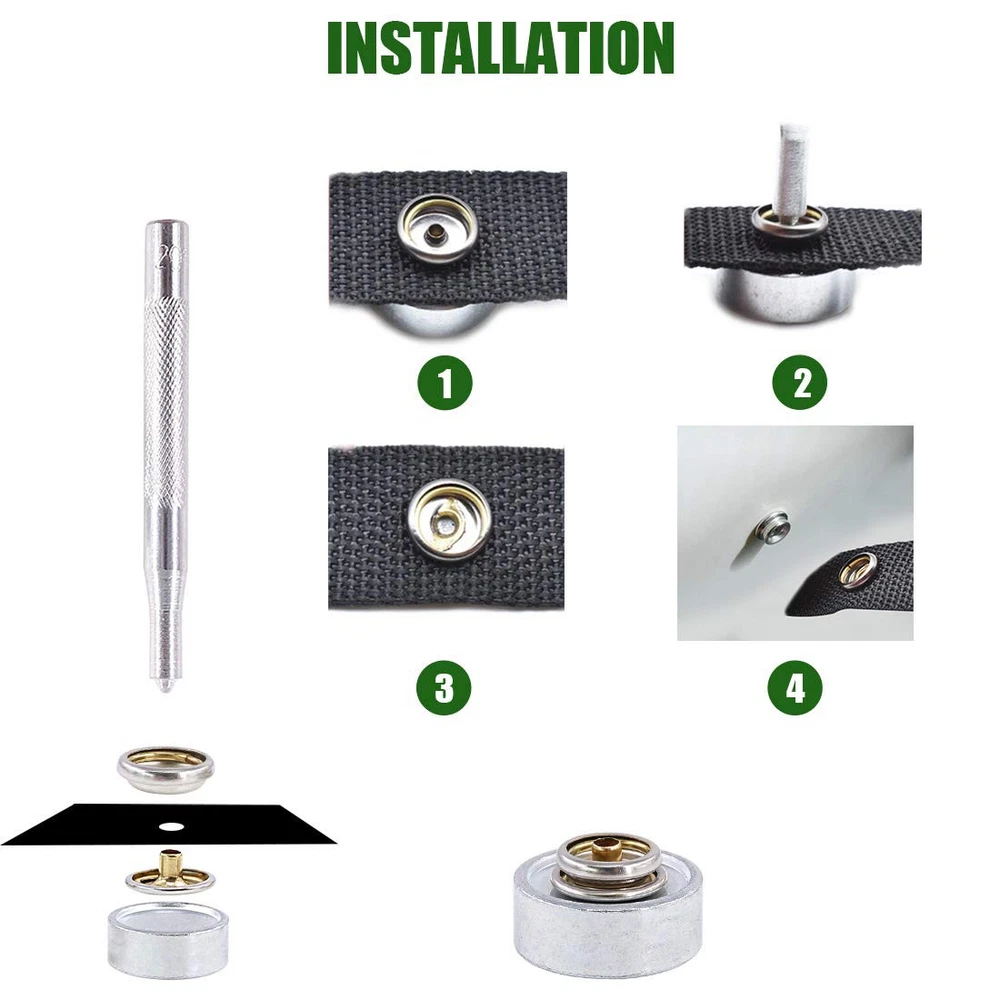 INSTALLATION

20

1

2

3

4