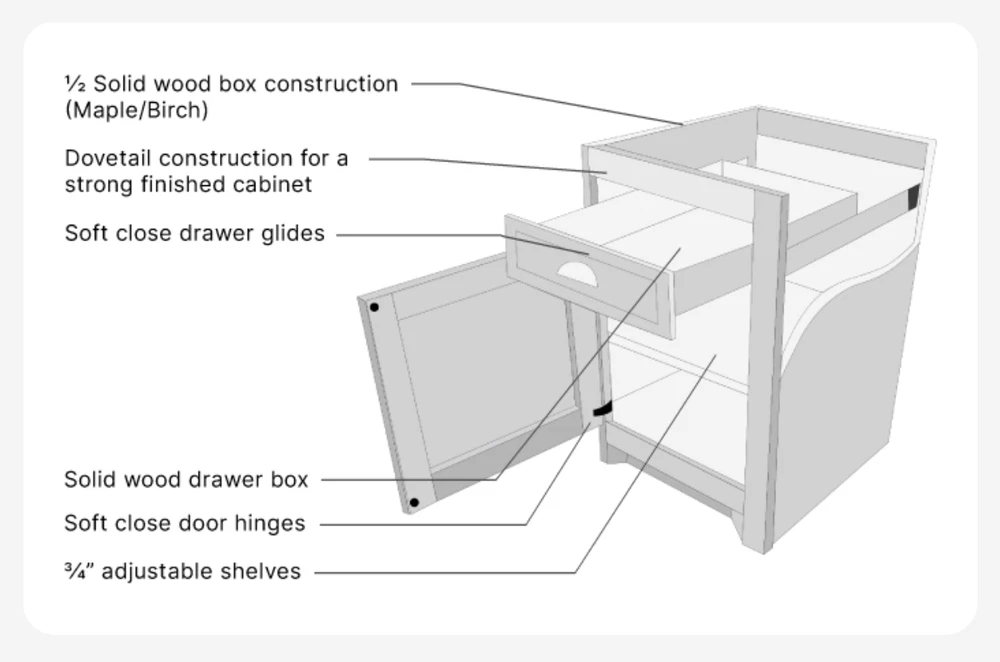 ½ Solid wood box construction (Maple/Birch)

Dovetail construction for a strong finished cabinet

Soft close drawer glides

Solid wood drawer box

Soft close door hinges

¾" adjustable shelves