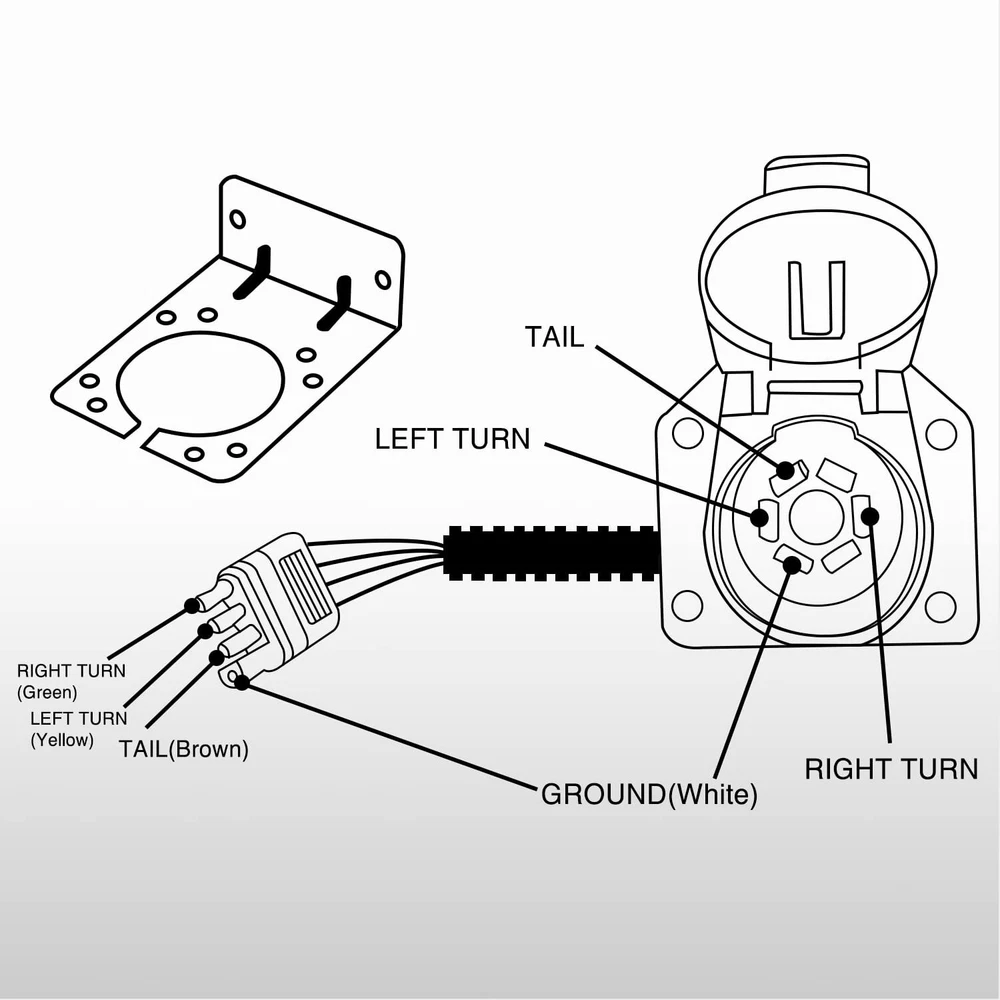 TAIL

LEFT TURN

RIGHT TURN
(Green)

LEFT TURN
(Yellow)

TAIL(Brown)

GROUND(White)

RIGHT TURN