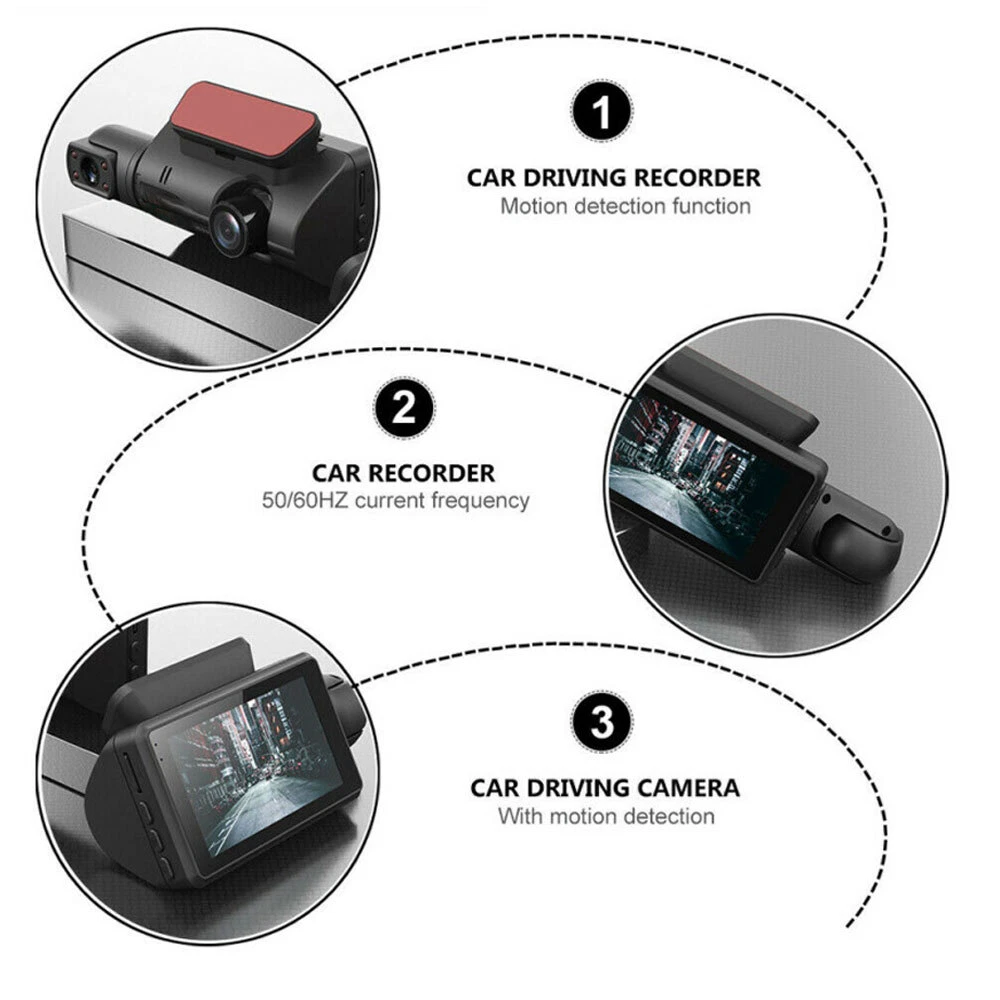 1

CAR DRIVING RECORDER
Motion detection function

2

CAR RECORDER
50/60HZ current frequency

3

CAR DRIVING CAMERA
With motion detection