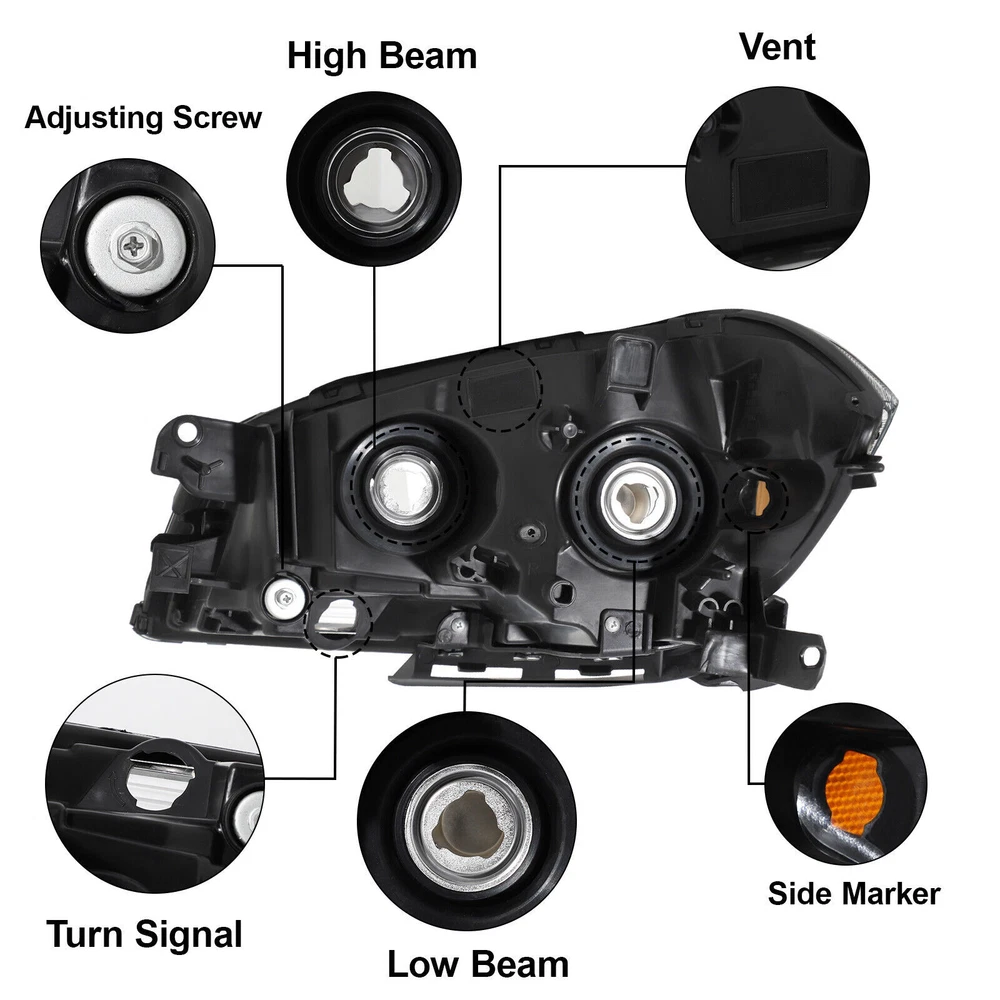 High Beam

Vent

Adjusting Screw

Turn Signal

Low Beam

Side Marker