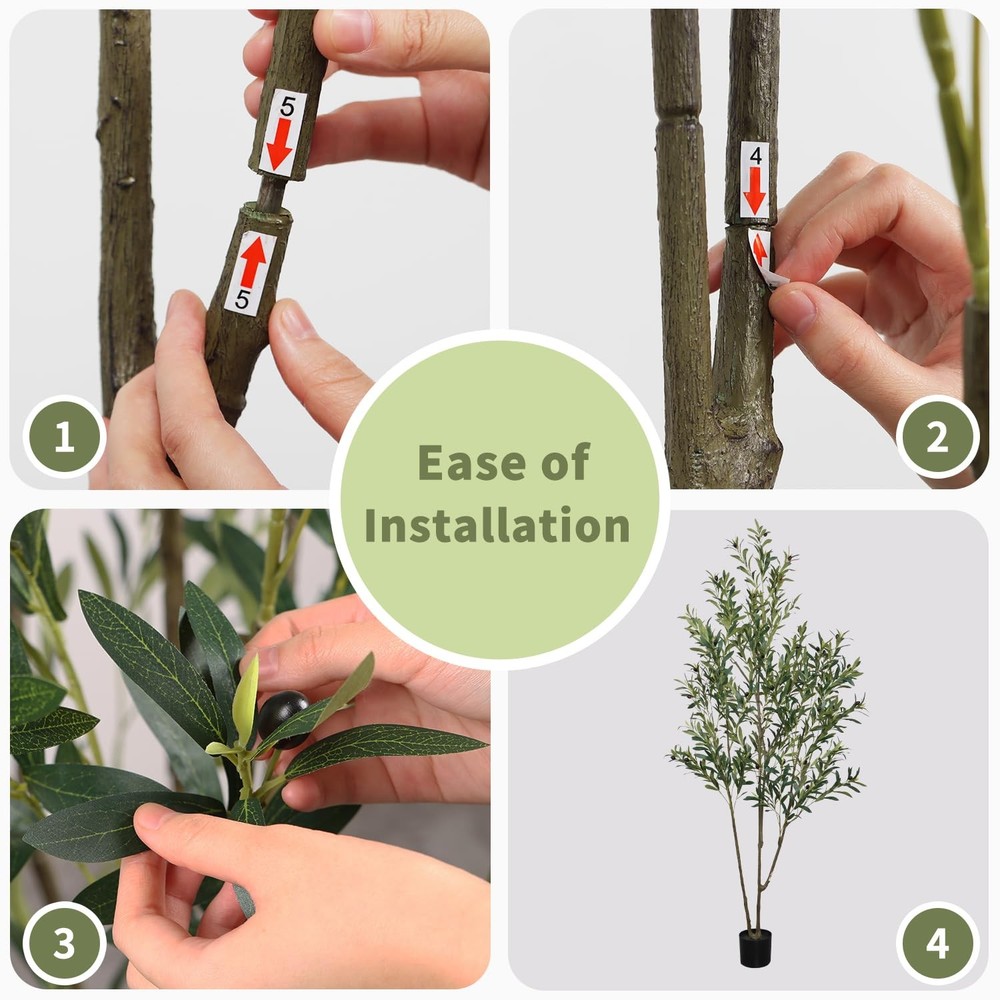 5

5

1

4

2

Ease of Installation

3

4