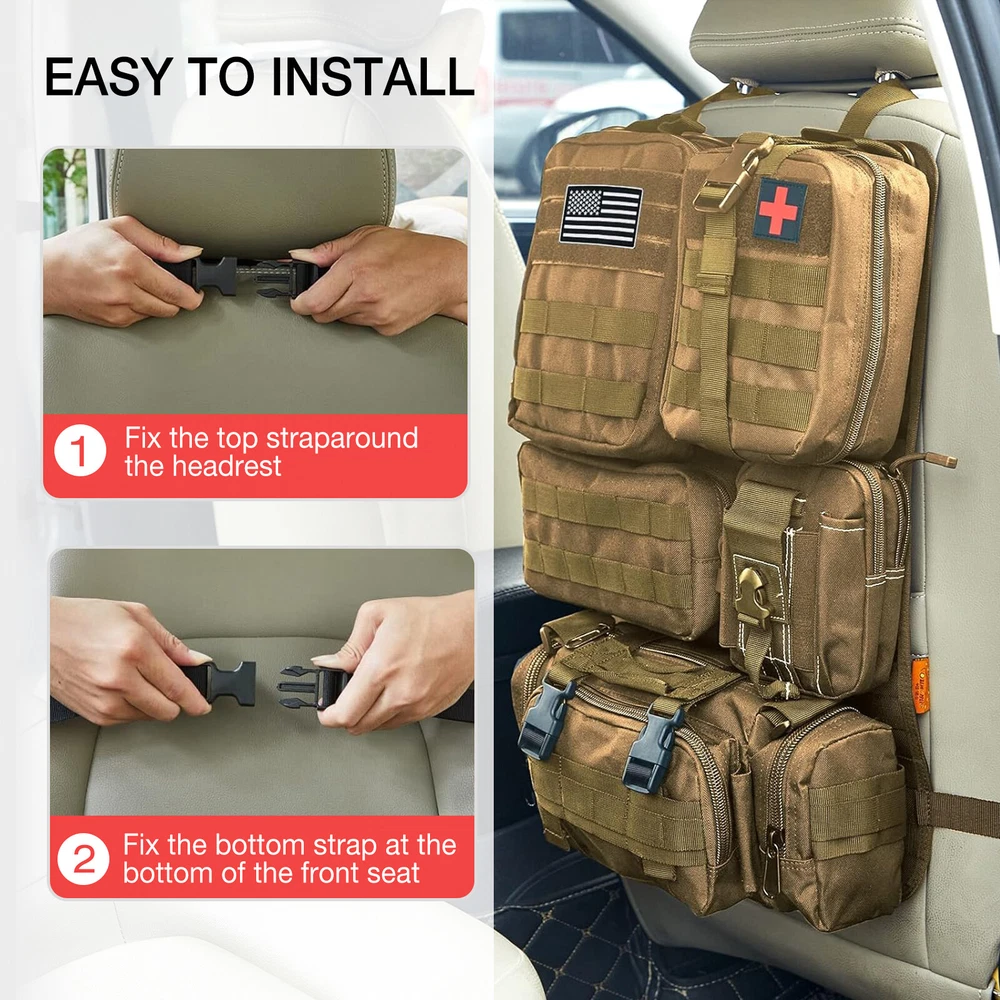 EASY TO INSTALL

1 Fix the top straparound the headrest

2 Fix the bottom strap at the bottom of the front seat