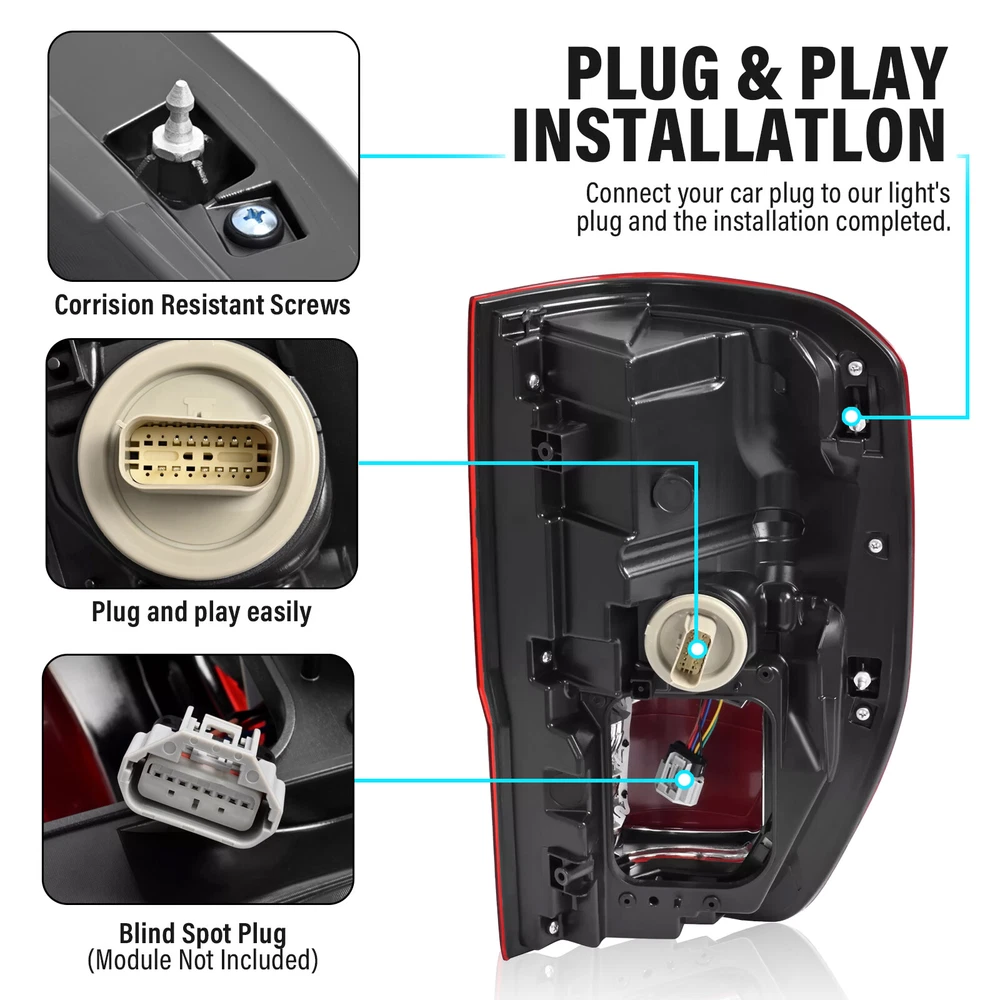 PLUG & PLAY INSTALLATLON

Connect your car plug to our light's plug and the installation completed.

Corrision Resistant Screws

Plug and play easily

Blind Spot Plug
(Module Not Included)