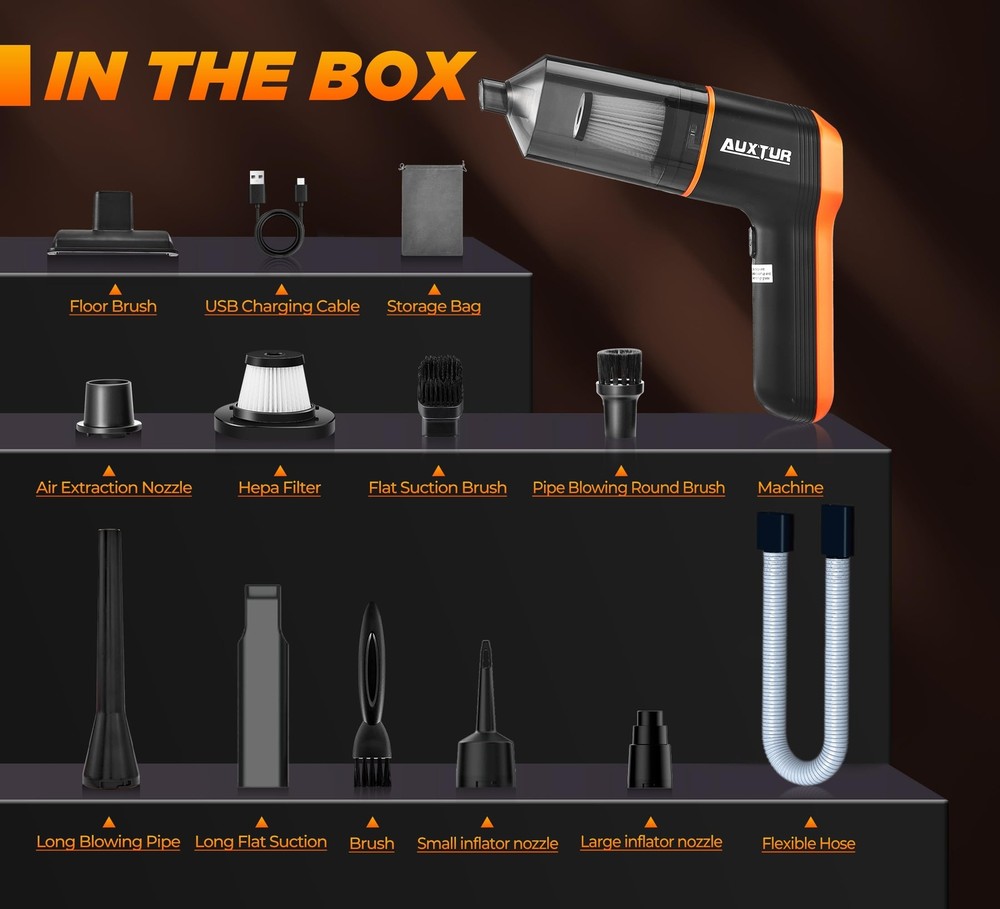 IN THE BOX

AUXTUR

Floor Brush
USB Charging Cable
Storage Bag

Air Extraction Nozzle
Hepa Filter
Flat Suction Brush
Pipe Blowing Round Brush
Machine

Long Blowing Pipe
Long Flat Suction
Brush
Small inflator nozzle
Large inflator nozzle
Flexible Hose