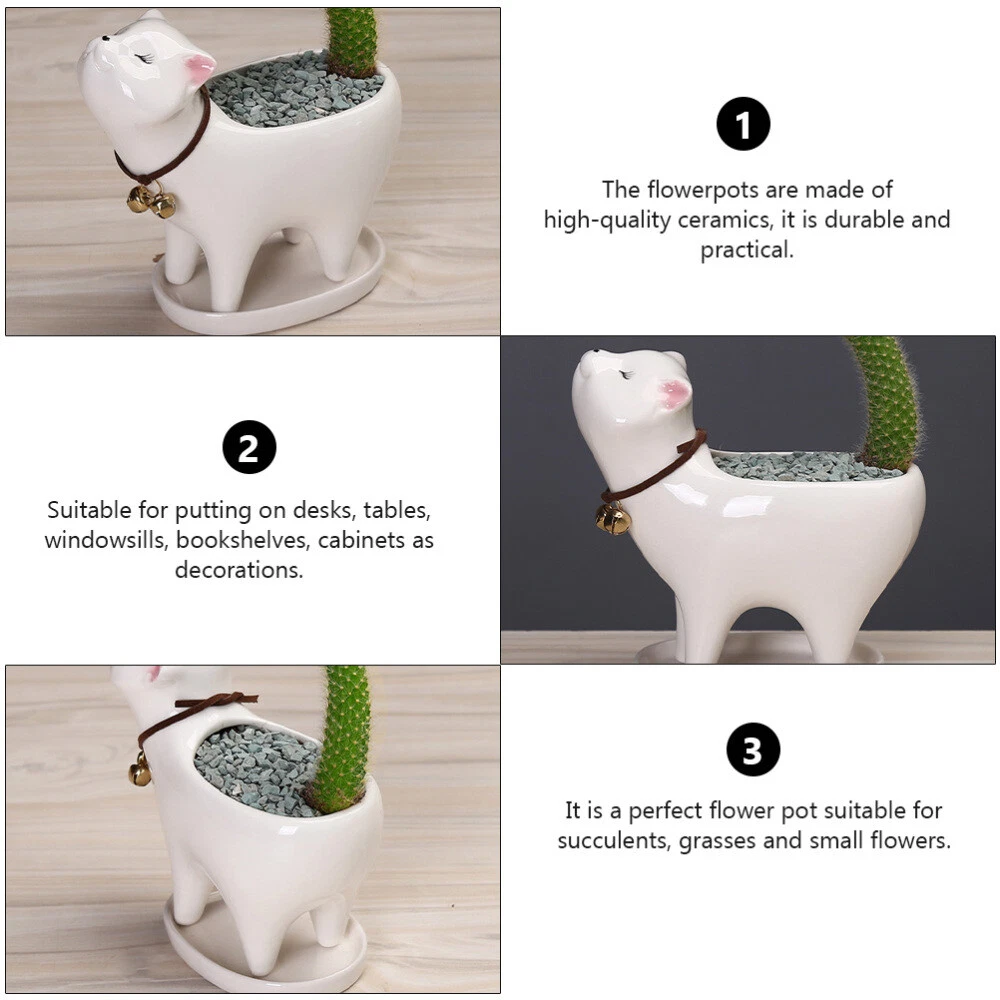 1

The flowerpots are made of high-quality ceramics, it is durable and practical.

2

Suitable for putting on desks, tables, windowsills, bookshelves, cabinets as decorations.

3

It is a perfect flower pot suitable for succulents, grasses and small flowers.