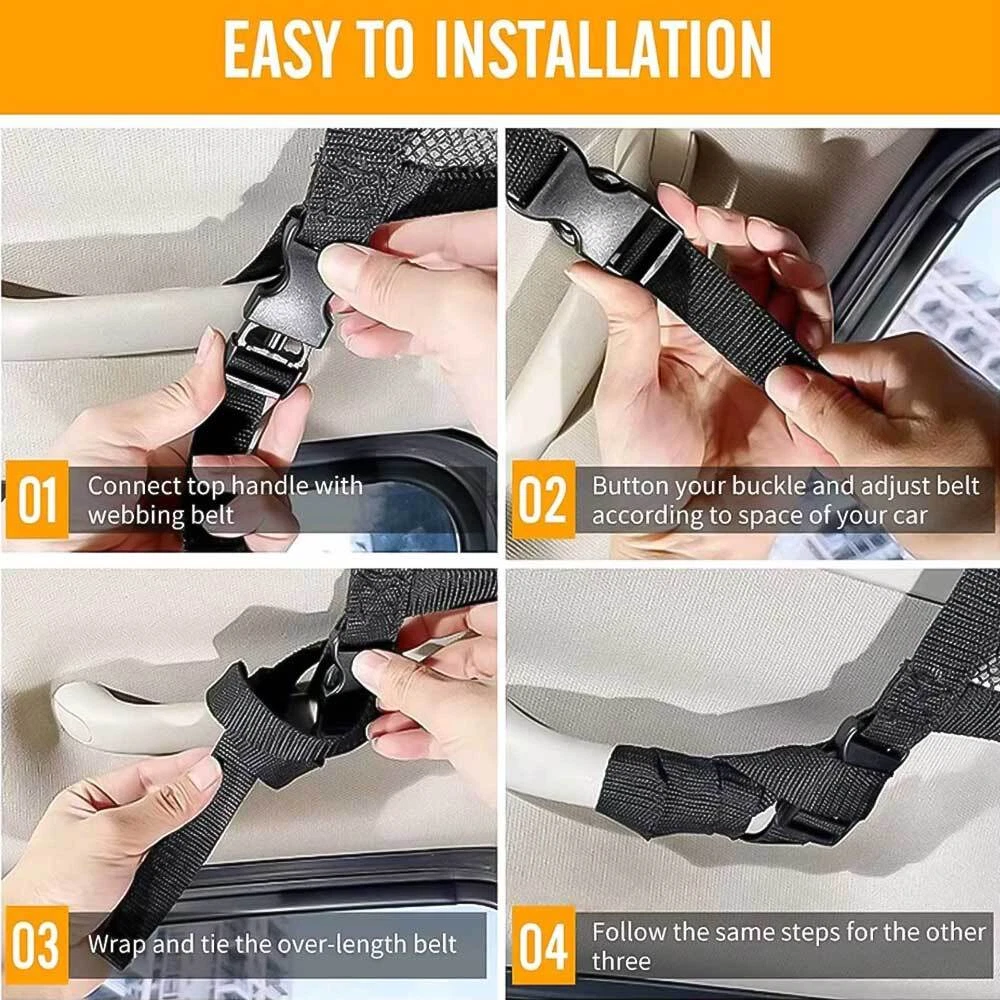 EASY TO INSTALLATION

01 Connect top handle with webbing belt

02 Button your buckle and adjust belt according to space of your car

03 Wrap and tie the over-length belt

04 Follow the same steps for the other three