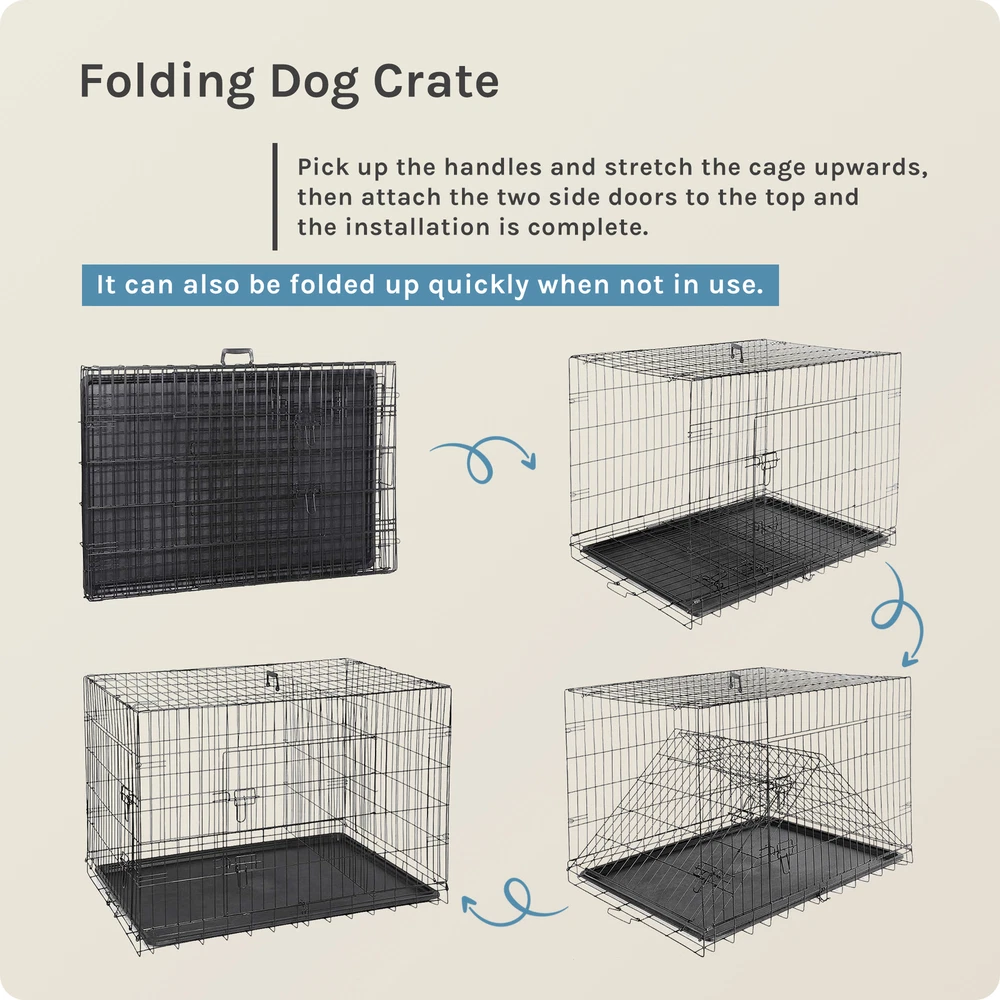 Folding Dog Crate

Pick up the handles and stretch the cage upwards, then attach the two side doors to the top and the installation is complete.

It can also be folded up quickly when not in use.