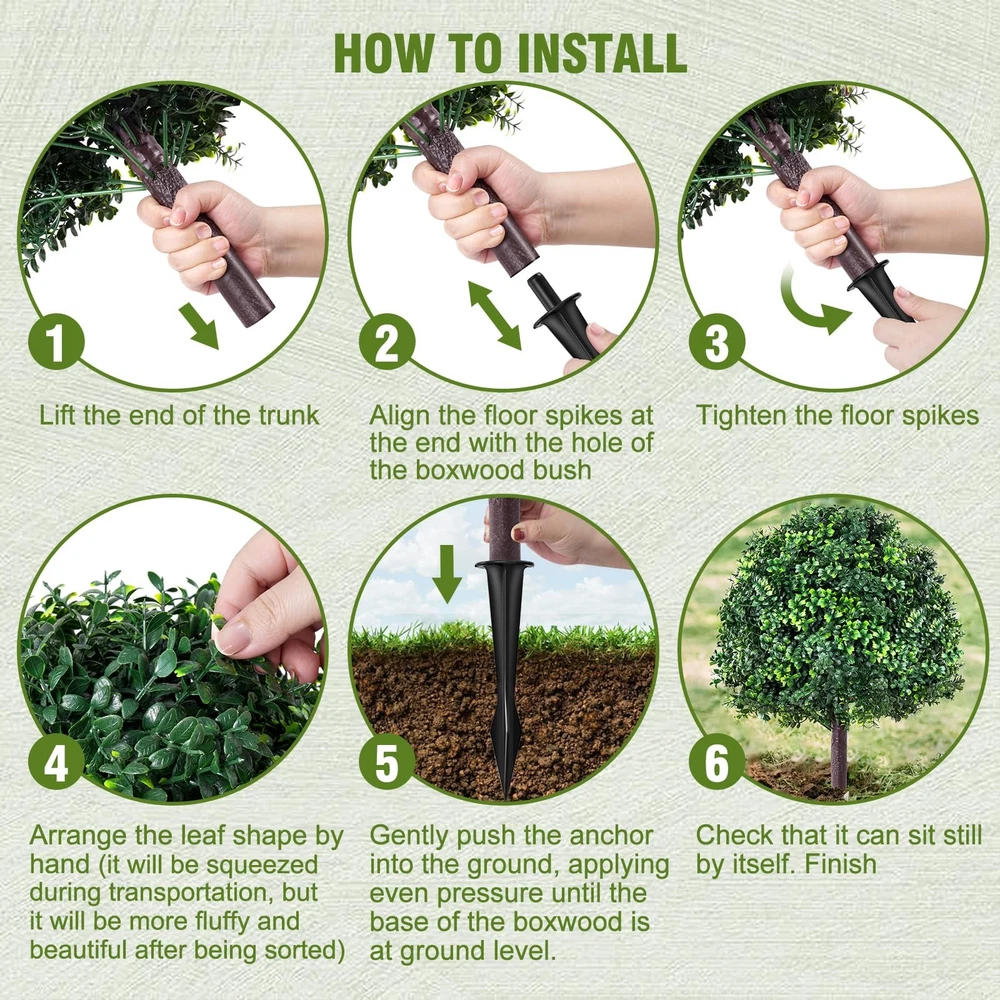 HOW TO INSTALL

1

Lift the end of the trunk

2

Align the floor spikes at the end with the hole of the boxwood bush

3

Tighten the floor spikes

4

Arrange the leaf shape by hand (it will be squeezed during transportation, but it will be more fluffy and beautiful after being sorted)

5

Gently push the anchor into the ground, applying even pressure until the base of the boxwood is at ground level.

6

Check that it can sit still by itself. Finish