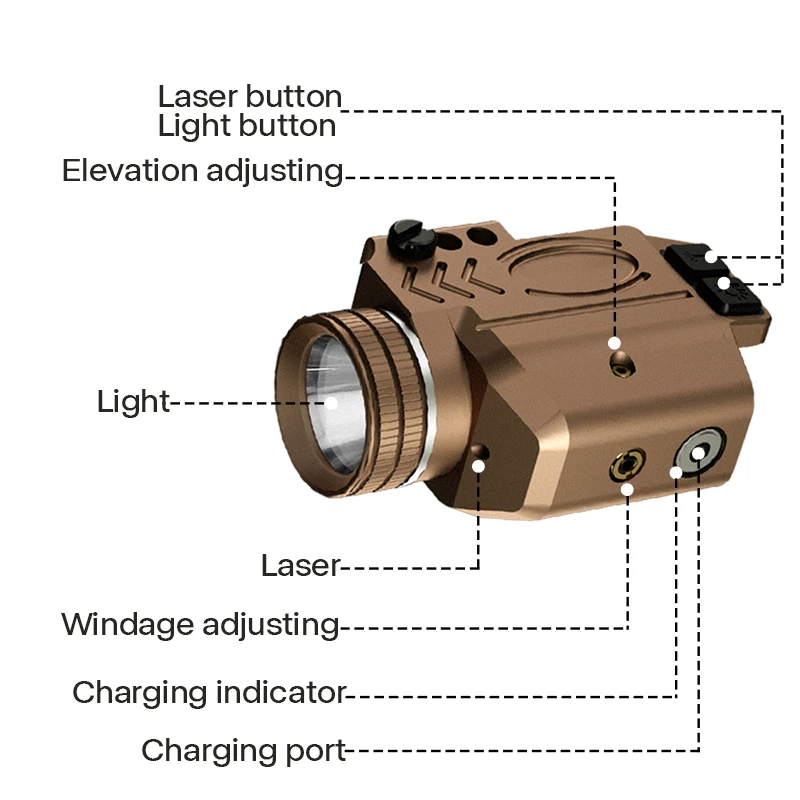 Laser button
Light button
Elevation adjusting
Light
Laser
Windage adjusting
Charging indicator
Charging port