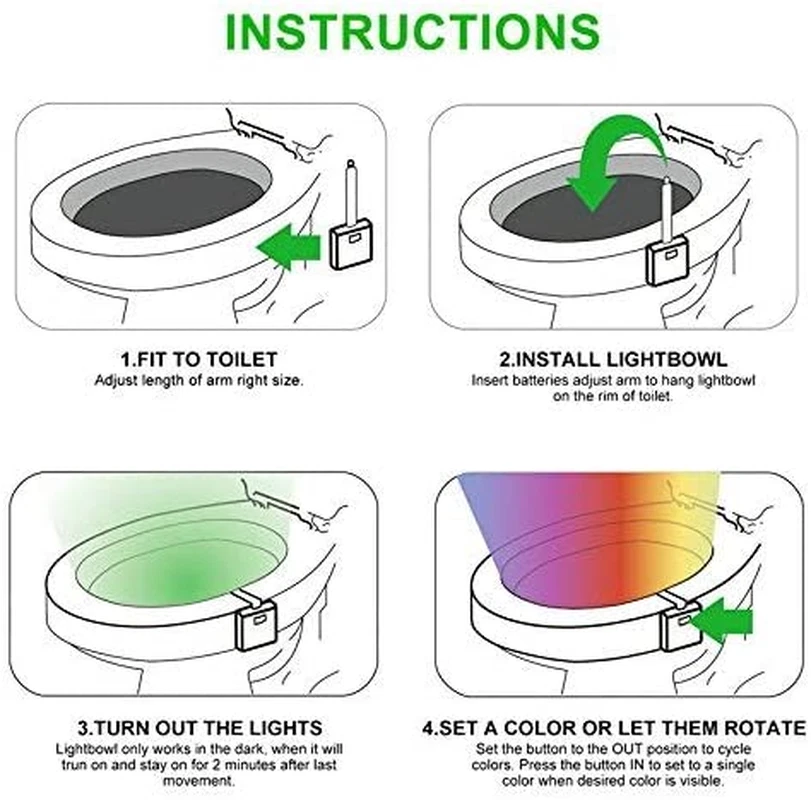 INSTRUCTIONS

1.FIT TO TOILET
Adjust length of arm right size.

2.INSTALL LIGHTBOWL
Insert batteries adjust arm to hang lightbowl on the rim of toilet.

3.TURN OUT THE LIGHTS
Lightbowl only works in the dark, when it will trun on and stay on for 2 minutes after last movement.

4.SET A COLOR OR LET THEM ROTATE
Set the button to the OUT position to cycle colors. Press the button IN to set to a single color when desired color is visible.