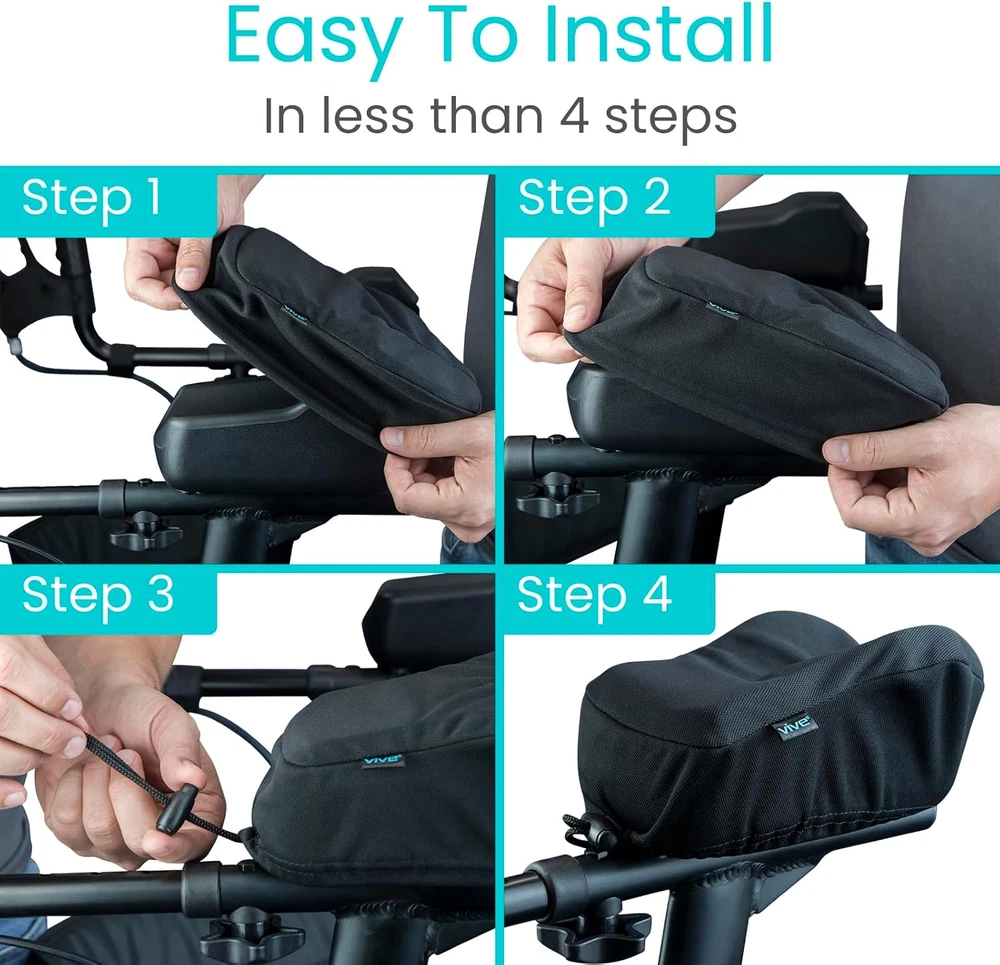 Easy To Install

In less than 4 steps

Step 1

vive

Step 2

vive

Step 3

vive

Step 4

vive