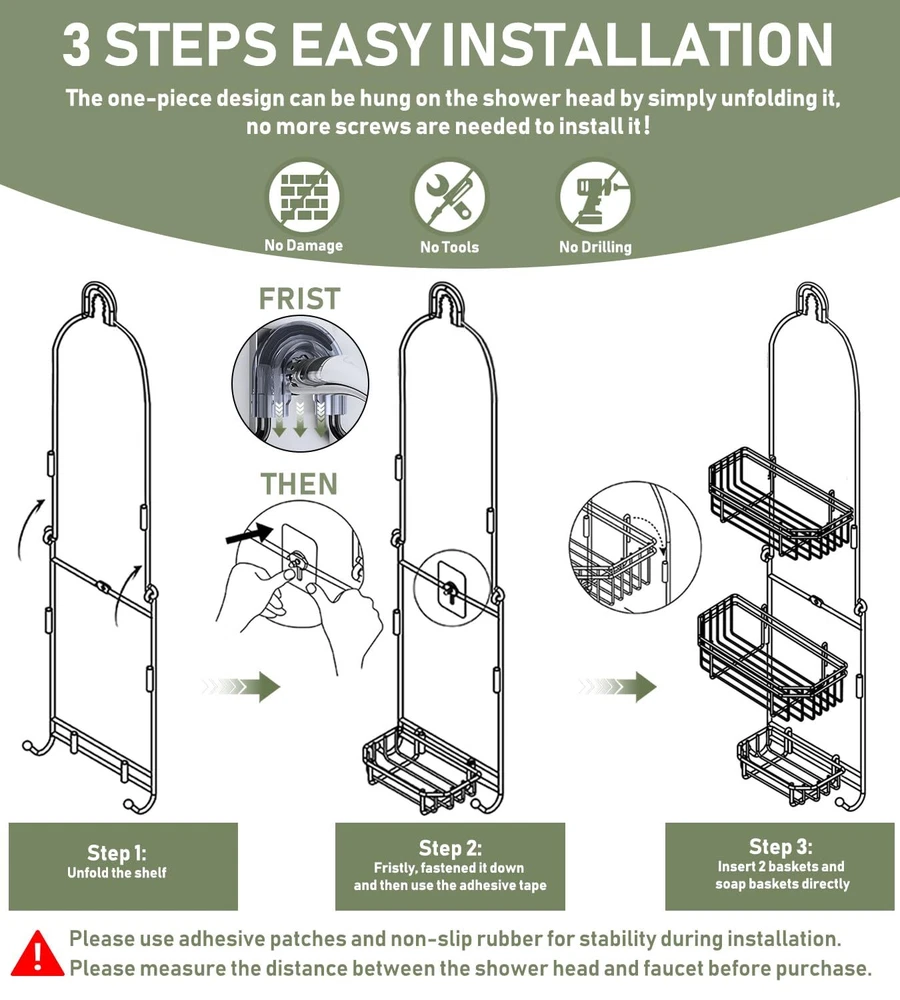 3 STEPS EASY INSTALLATION

The one-piece design can be hung on the shower head by simply unfolding it, no more screws are needed to install it!

No Damage

No Tools

No Drilling

FRIST

THEN

Step 1:
Unfold the shelf

Step 2:
Fristly, fastened it down and then use the adhesive tape

Step 3:
Insert 2 baskets and soap baskets directly

Please use adhesive patches and non-slip rubber for stability during installation.
Please measure the distance between the shower head and faucet before purchase.