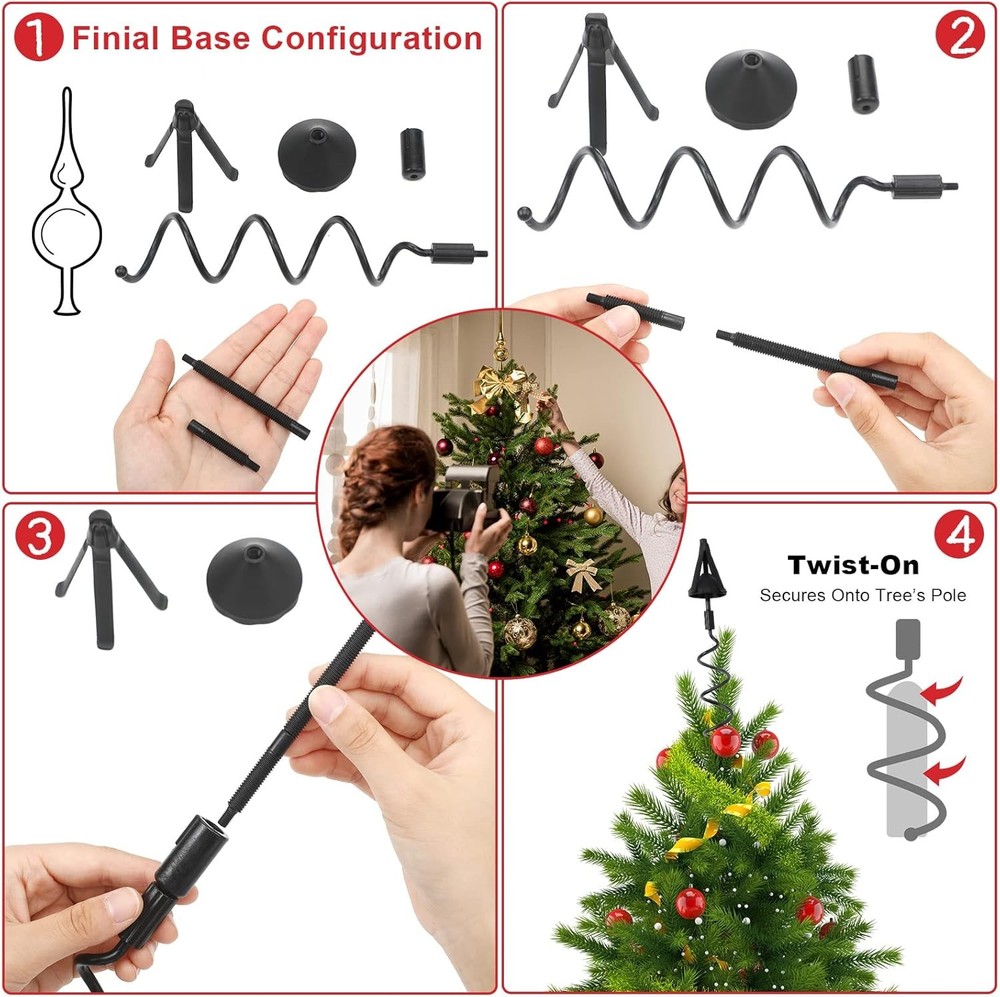 1 Finial Base Configuration

2

3

4

Twist-On
Secures Onto Tree's Pole