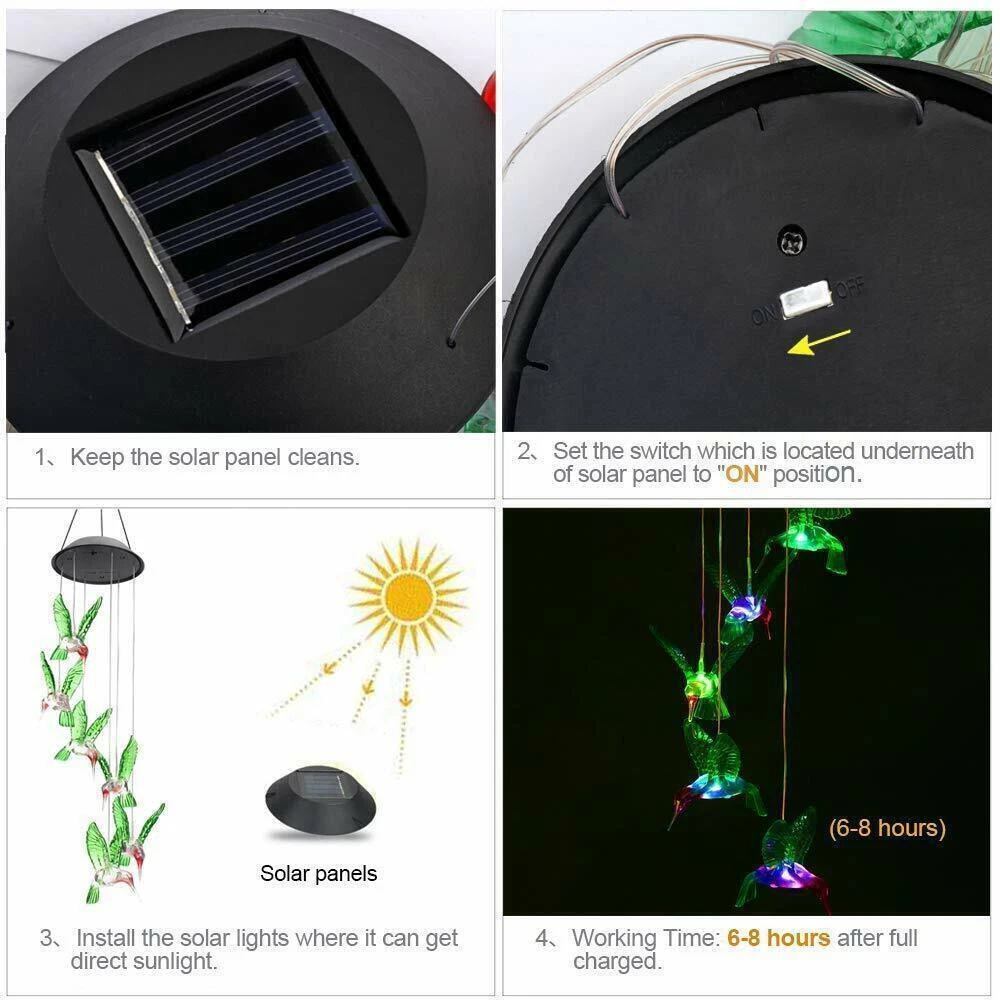 ON OFF

1、Keep the solar panel cleans.

2、Set the switch which is located underneath of solar panel to "ON" position.

Solar panels

(6-8 hours)

3、Install the solar lights where it can get direct sunlight.

4、Working Time: 6-8 hours after full charged.