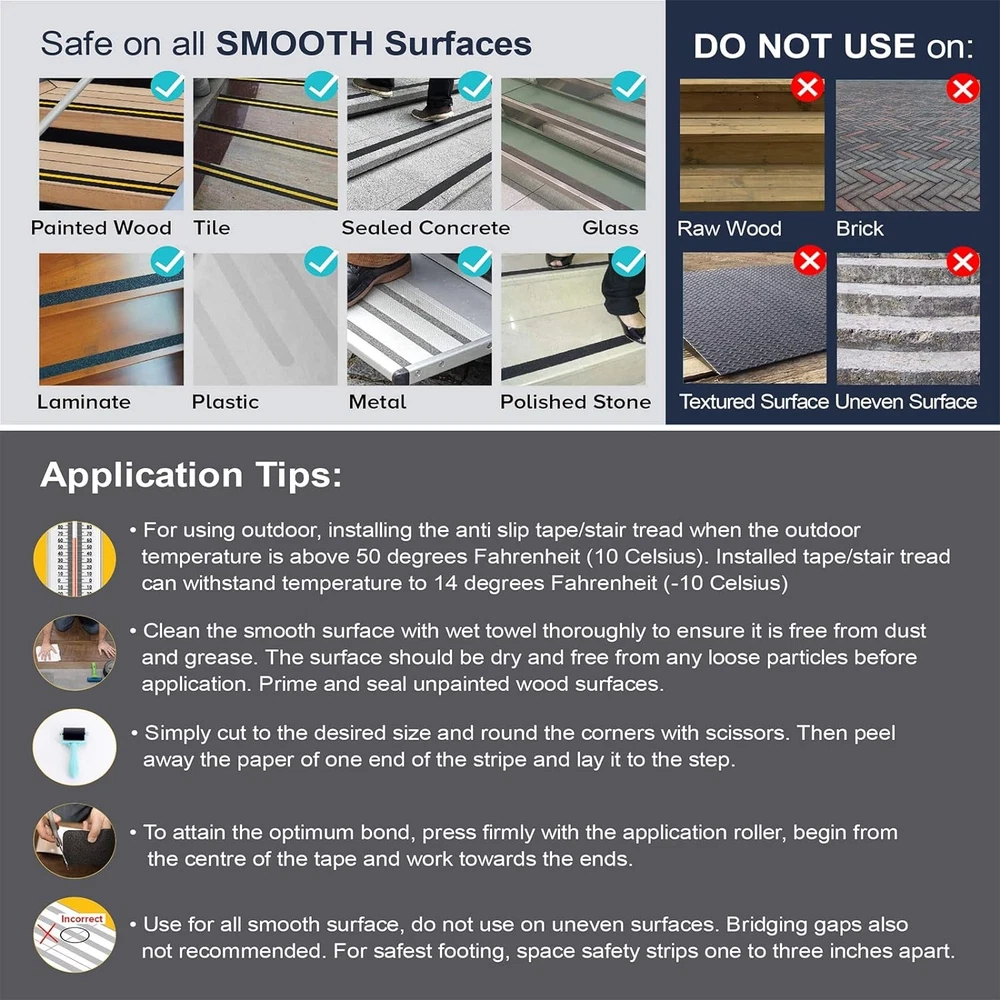 Safe on all SMOOTH Surfaces

Painted Wood
Tile
Sealed Concrete
Glass
Laminate
Plastic
Metal
Polished Stone

DO NOT USE on:

Raw Wood
Brick
Textured Surface
Uneven Surface

Application Tips:

• For using outdoor, installing the anti slip tape/stair tread when the outdoor temperature is above 50 degrees Fahrenheit (10 Celsius). Installed tape/stair tread can withstand temperature to 14 degrees Fahrenheit (-10 Celsius)

• Clean the smooth surface with wet towel thoroughly to ensure it is free from dust and grease. The surface should be dry and free from any loose particles before application. Prime and seal unpainted wood surfaces.

• Simply cut to the desired size and round the corners with scissors. Then peel away the paper of one end of the stripe and lay it to the step.

• To attain the optimum bond, press firmly with the application roller, begin from the centre of the tape and work towards the ends.

Incorrect

• Use for all smooth surface, do not use on uneven surfaces. Bridging gaps also not recommended. For safest footing, space safety strips one to three inches apart.