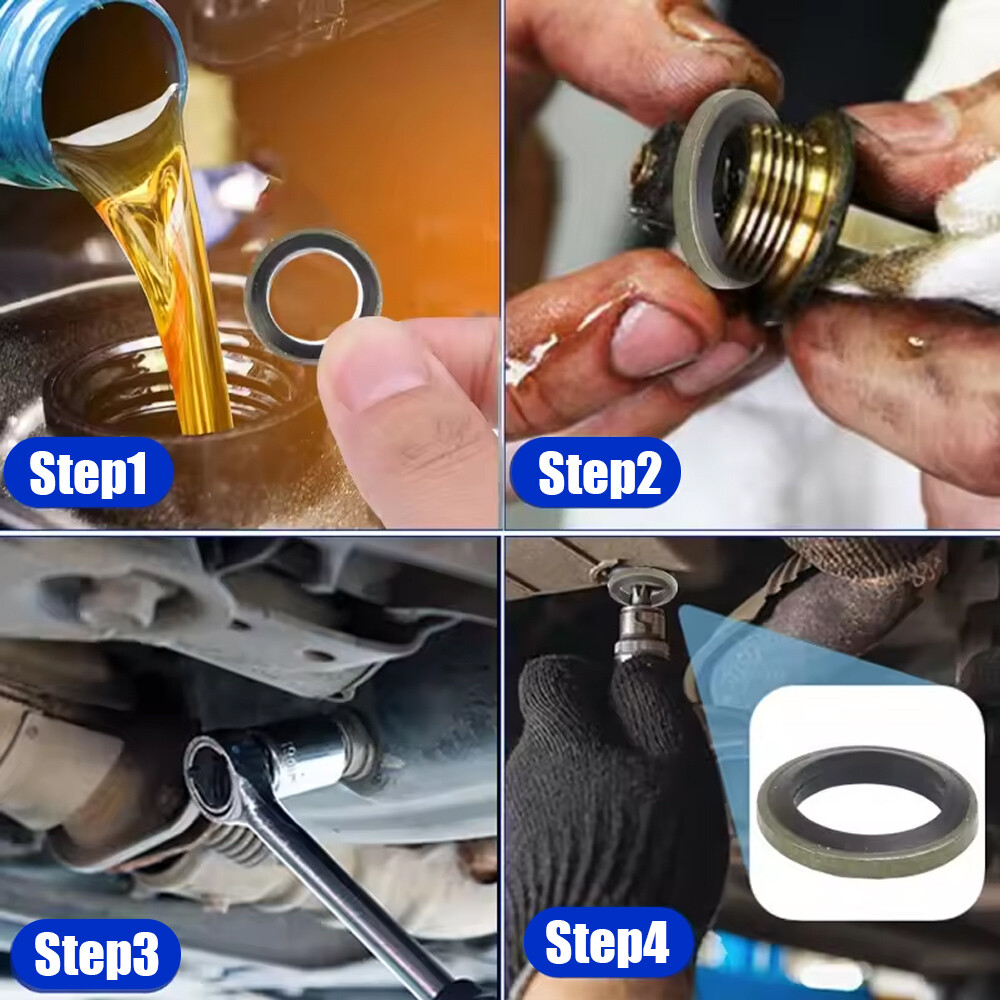 Step1

Step2

Step3

Step4