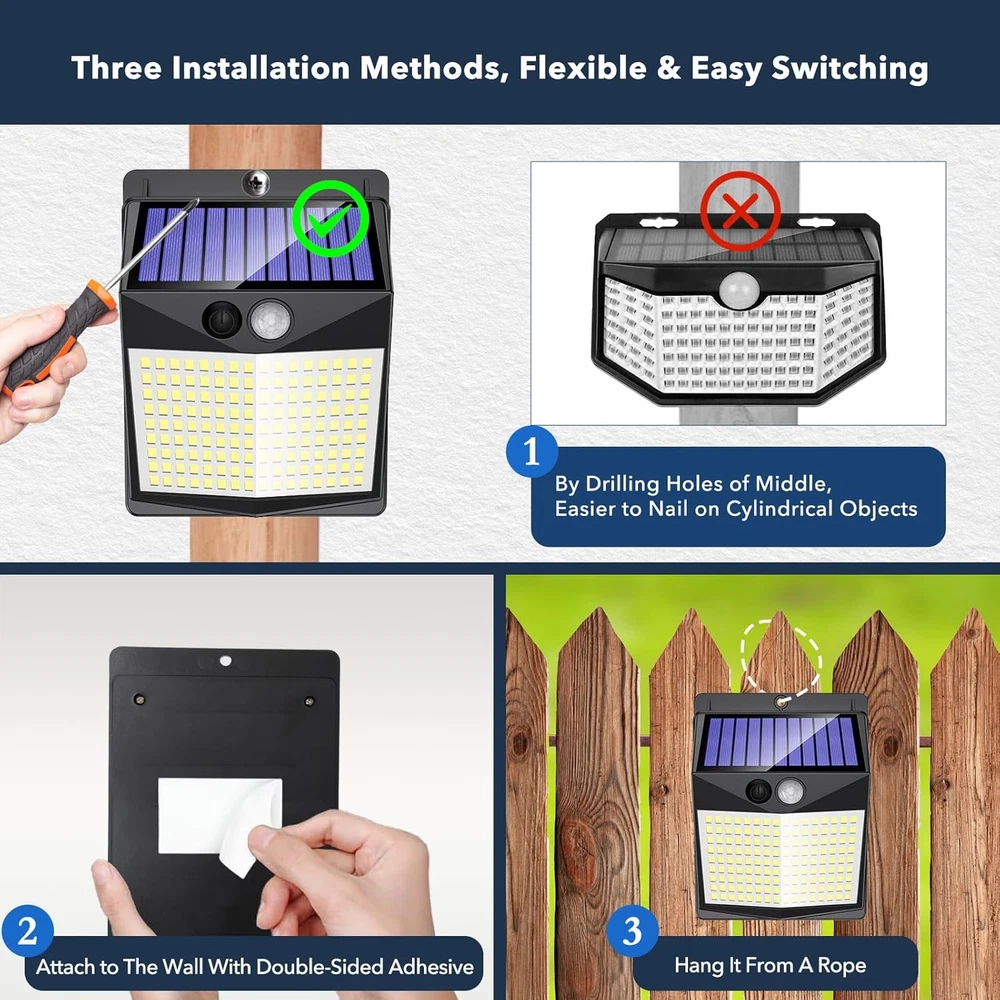 Three Installation Methods, Flexible & Easy Switching

1
By Drilling Holes of Middle,
Easier to Nail on Cylindrical Objects

2
Attach to The Wall With Double-Sided Adhesive

3
Hang It From A Rope