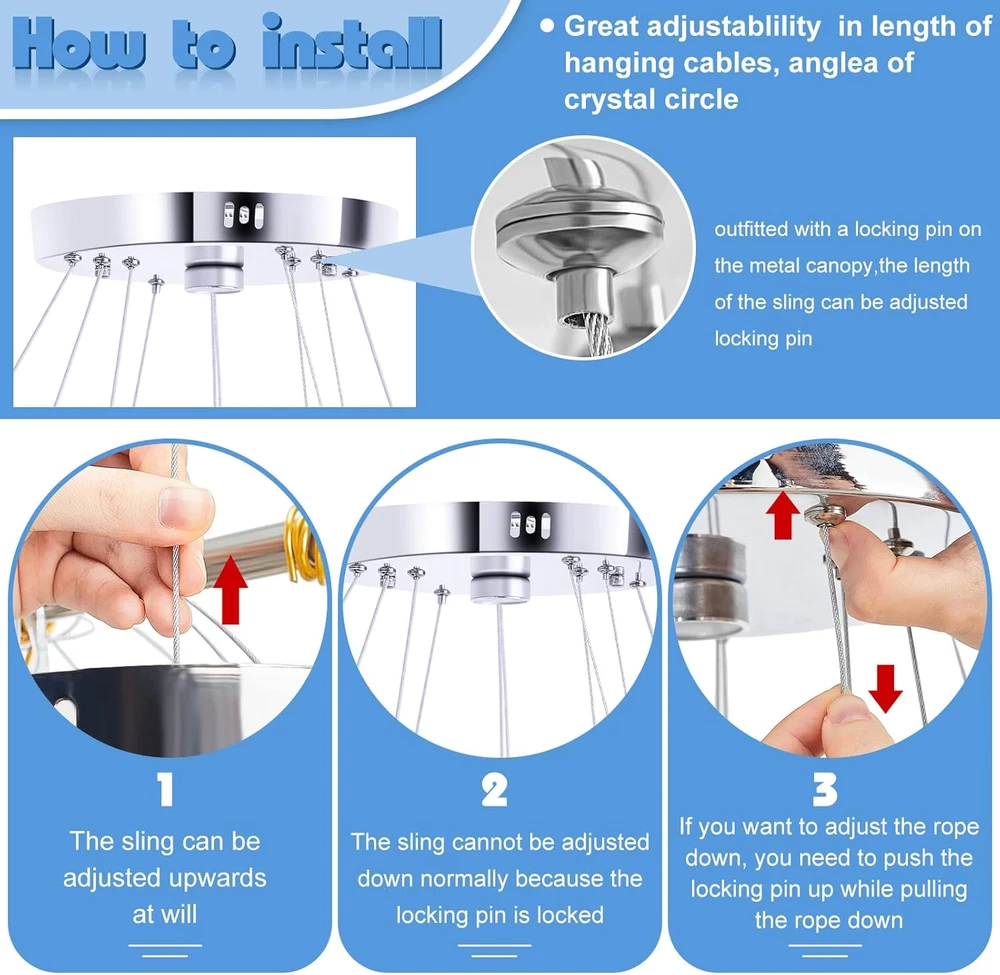 How to install

• Great adjustablility in length of hanging cables, anglea of crystal circle

outfitted with a locking pin on the metal canopy,the length of the sling can be adjusted locking pin

1

The sling can be adjusted upwards at will

2

The sling cannot be adjusted down normally because the locking pin is locked

3

If you want to adjust the rope down, you need to push the locking pin up while pulling the rope down