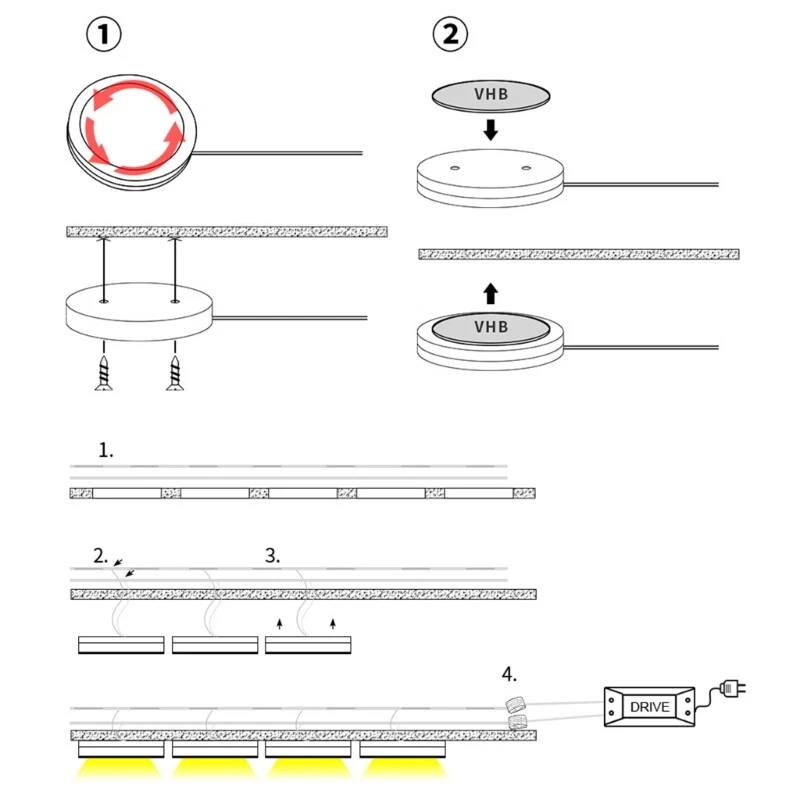 ①

②

VHB

VHB

1.

2.

3.

4.

DRIVE