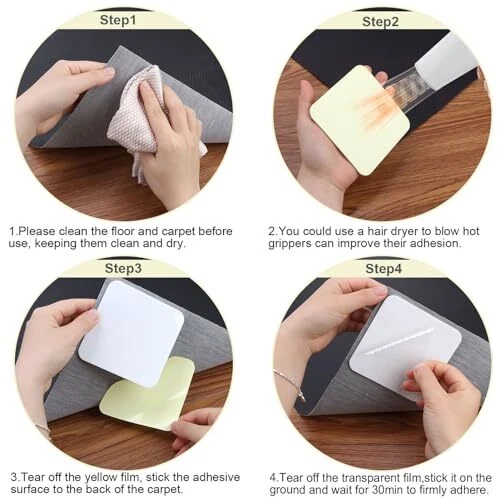 Step1

1.Please clean the floor and carpet before use, keeping them clean and dry.

Step2

2.You could use a hair dryer to blow hot grippers can improve their adhesion.

Step3

3.Tear off the yellow film, stick the adhesive surface to the back of the carpet.

Step4

4.Tear off the transparent film,stick it on the ground and wait for 30min to firmly adhere.