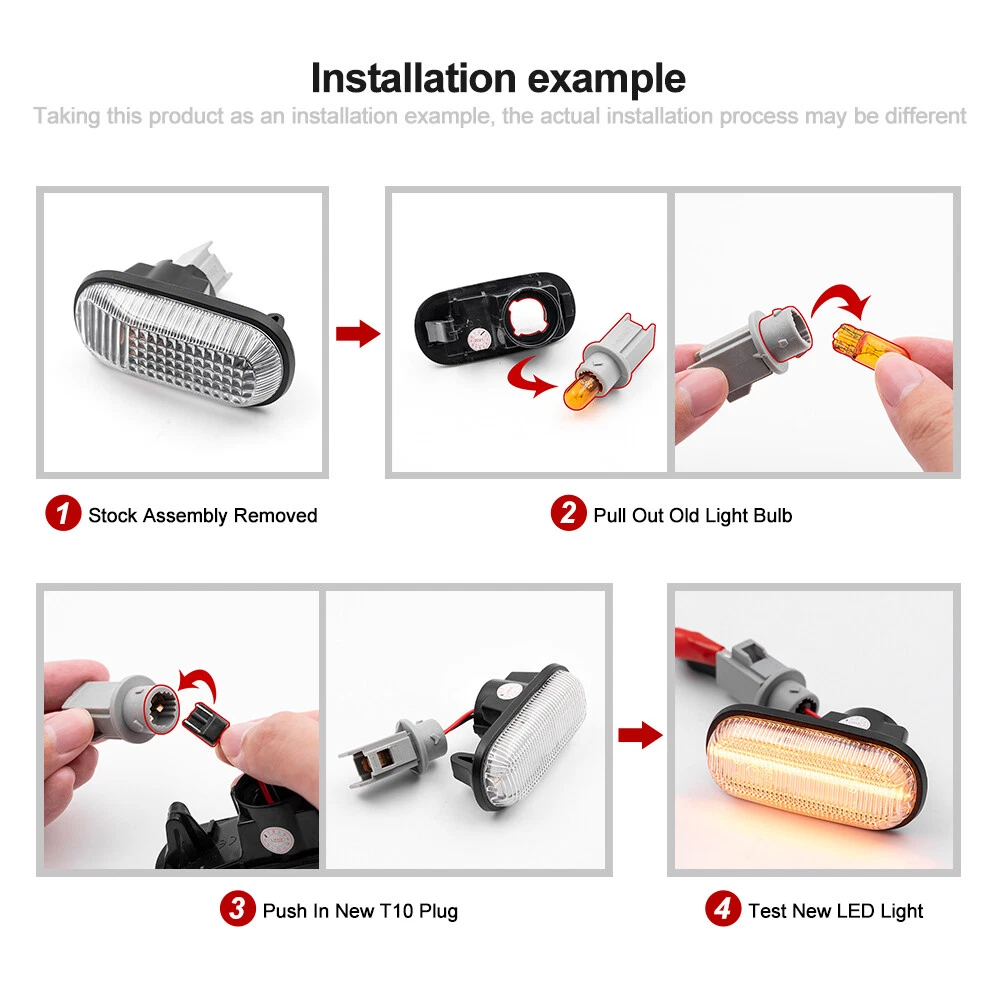 Installation example

Taking this product as an installation example, the actual installation process may be different

1 Stock Assembly Removed

2 Pull Out Old Light Bulb

3 Push In New T10 Plug

4 Test New LED Light