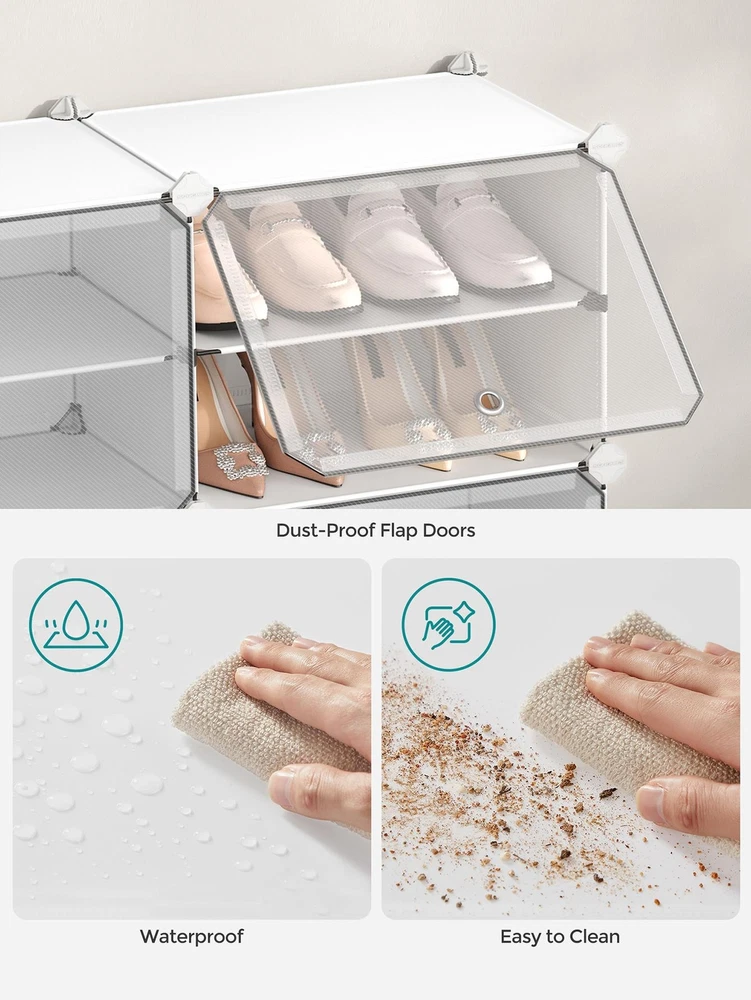 Dust-Proof Flap Doors

Waterproof

Easy to Clean