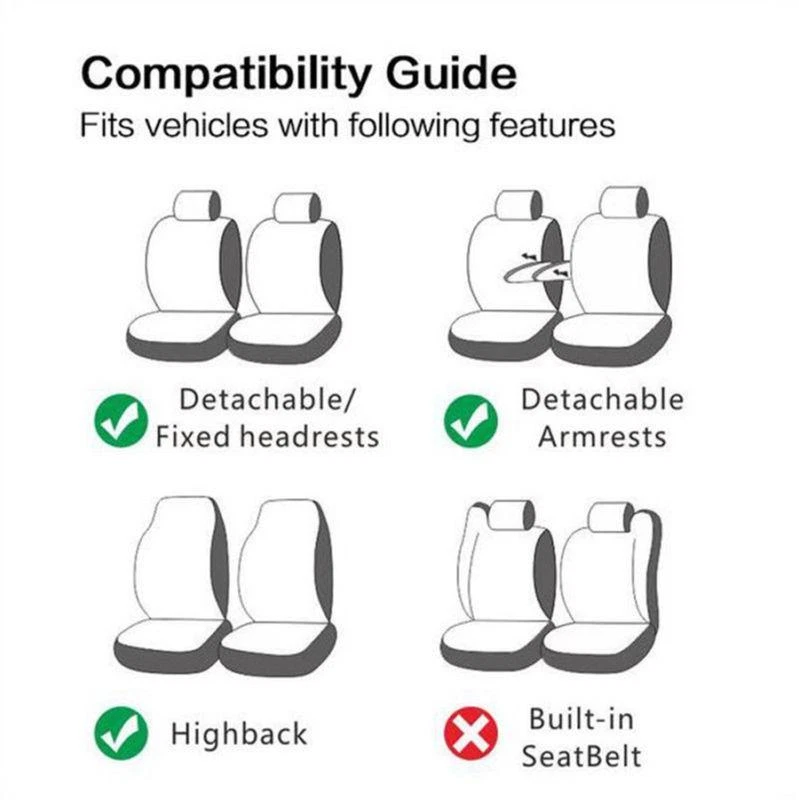 Compatibility Guide
Fits vehicles with following features

Detachable/
Fixed headrests

Detachable
Armrests

Highback

Built-in
SeatBelt