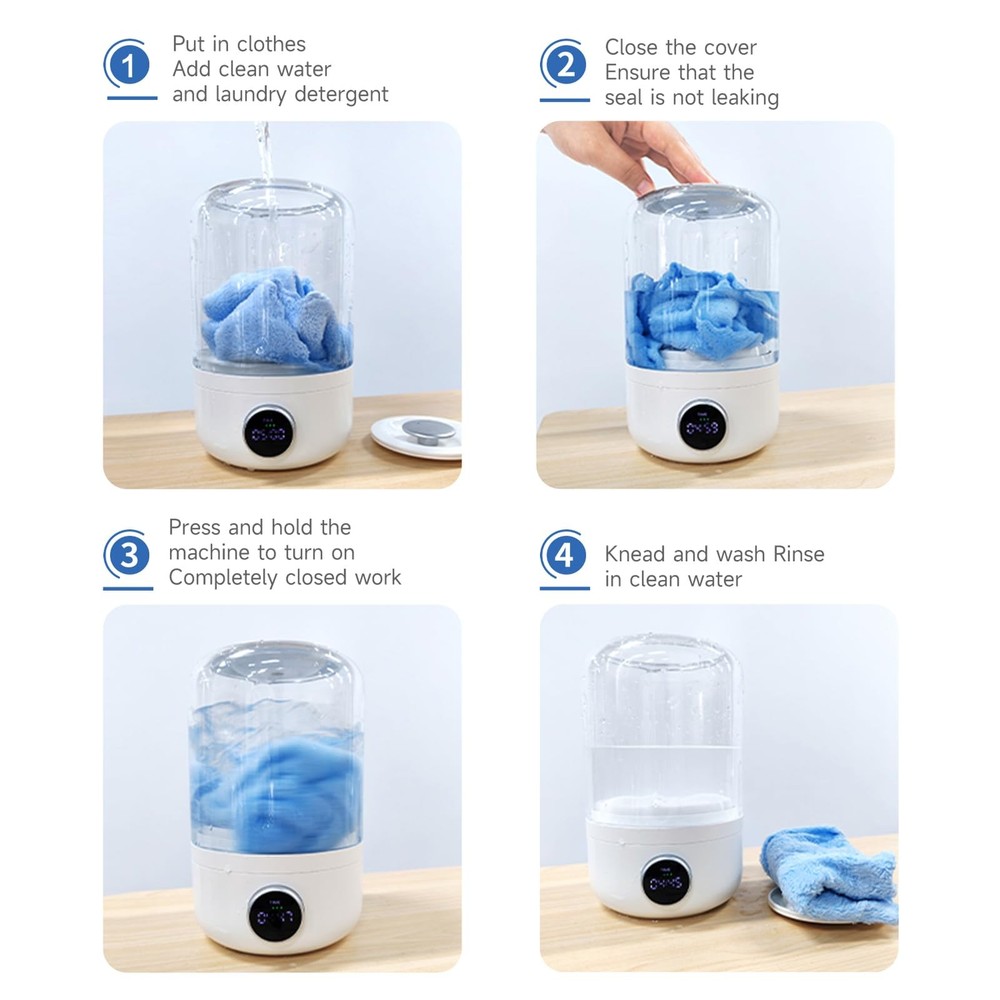 1 Put in clothes
Add clean water
and laundry detergent

2 Close the cover
Ensure that the
seal is not leaking

3 Press and hold the
machine to turn on
Completely closed work

4 Knead and wash Rinse
in clean water