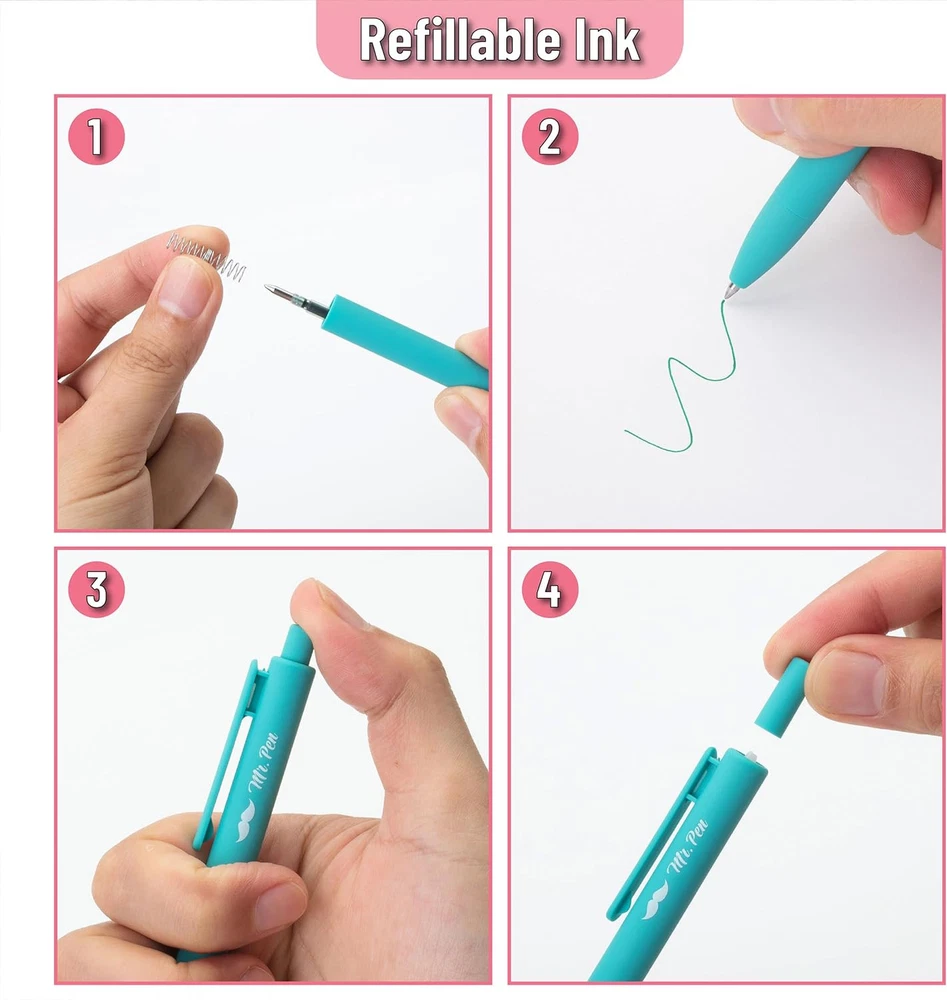 Refillable Ink

1

2

3

Mr. Pen

4

Mr. Pen