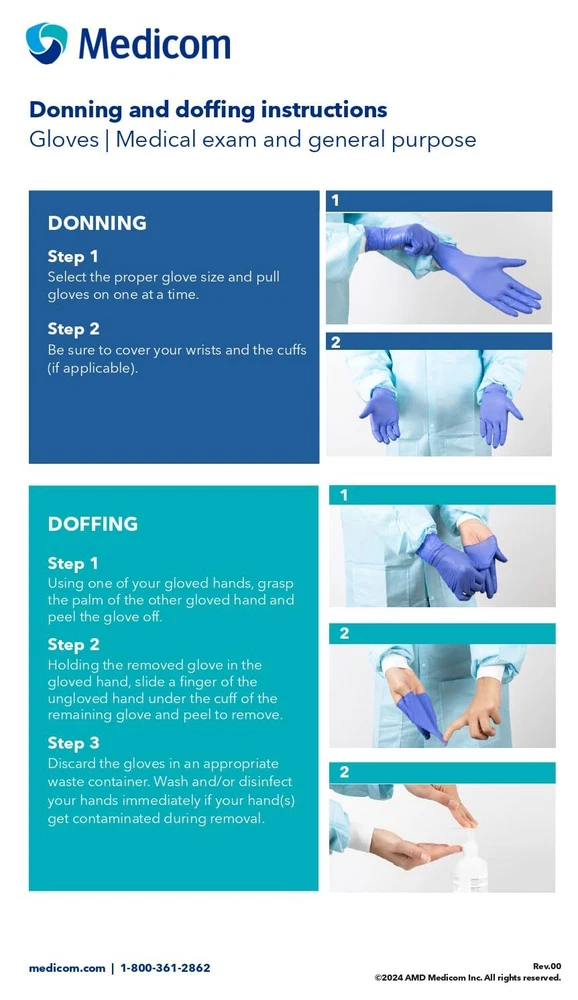 Medicom

Donning and doffing instructions
Gloves | Medical exam and general purpose

DONNING

Step 1
Select the proper glove size and pull gloves on one at a time.

Step 2
Be sure to cover your wrists and the cuffs (if applicable).

1

2

DOFFING

Step 1
Using one of your gloved hands, grasp the palm of the other gloved hand and peel the glove off.

Step 2
Holding the removed glove in the gloved hand, slide a finger of the ungloved hand under the cuff of the remaining glove and peel to remove.

Step 3
Discard the gloves in an appropriate waste container. Wash and/or disinfect your hands immediately if your hand(s) get contaminated during removal.

1

2

2

medicom.com | 1-800-361-2862

Rev.00
©2024 AMD Medicom Inc. All rights reserved.