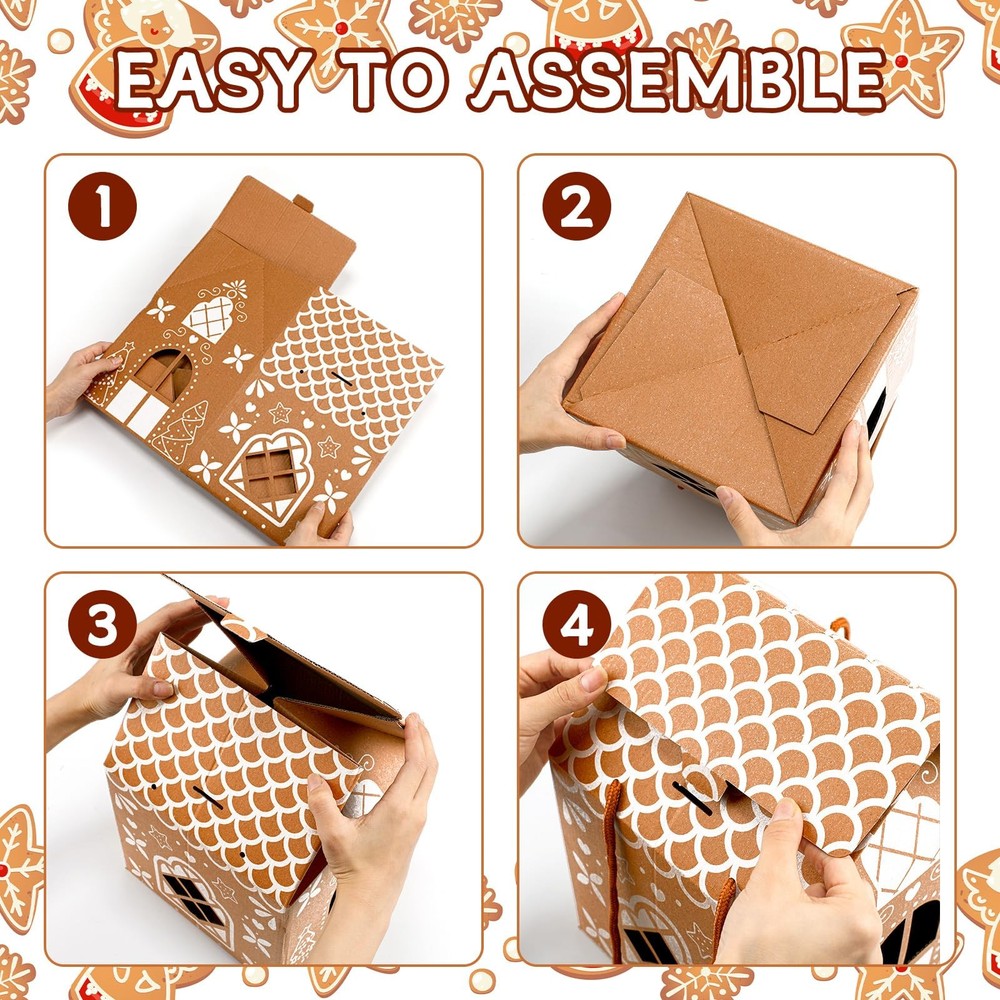 EASY TO ASSEMBLE

1

2

3

4