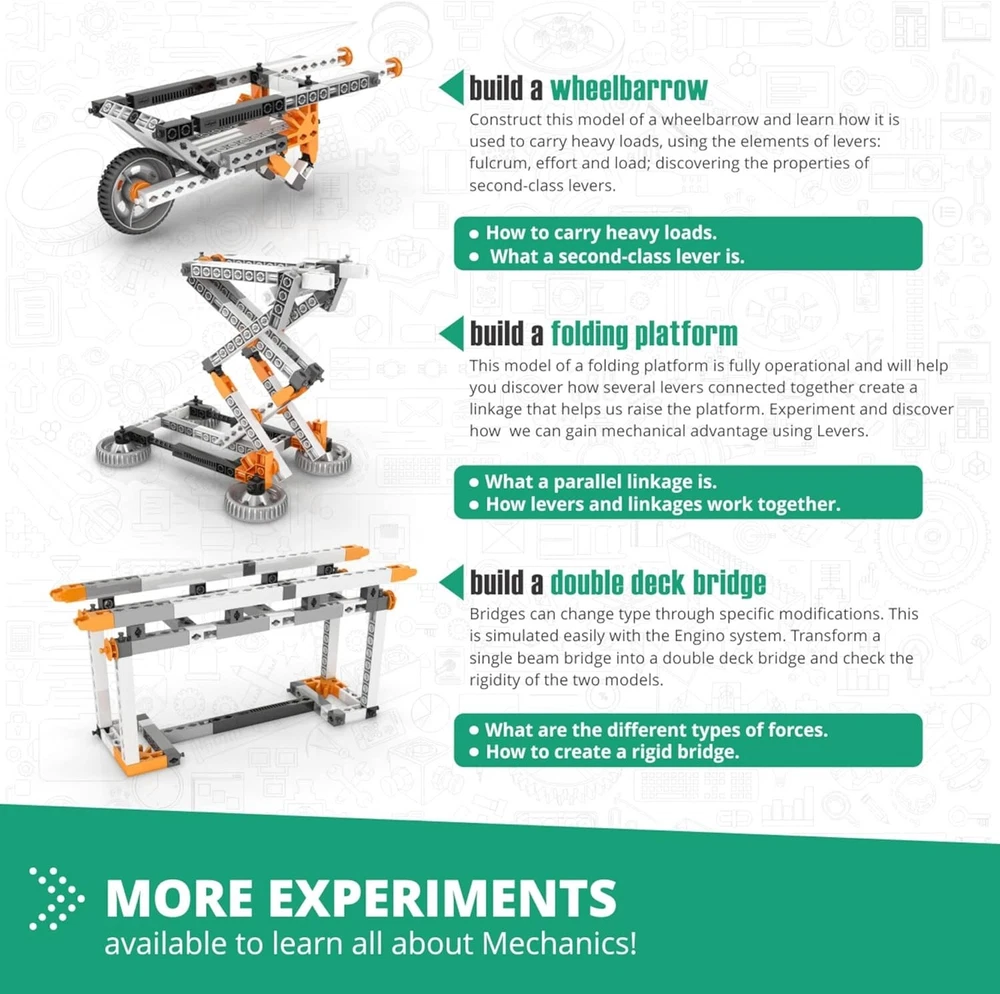 build a wheelbarrow

Construct this model of a wheelbarrow and learn how it is used to carry heavy loads, using the elements of levers: fulcrum, effort and load; discovering the properties of second-class levers.

• How to carry heavy loads.
• What a second-class lever is.

build a folding platform

This model of a folding platform is fully operational and will help you discover how several levers connected together create a linkage that helps us raise the platform. Experiment and discover how we can gain mechanical advantage using Levers.

• What a parallel linkage is.
• How levers and linkages work together.

build a double deck bridge

Bridges can change type through specific modifications. This is simulated easily with the Engino system. Transform a single beam bridge into a double deck bridge and check the rigidity of the two models.

• What are the different types of forces.
• How to create a rigid bridge.

MORE EXPERIMENTS
available to learn all about Mechanics!