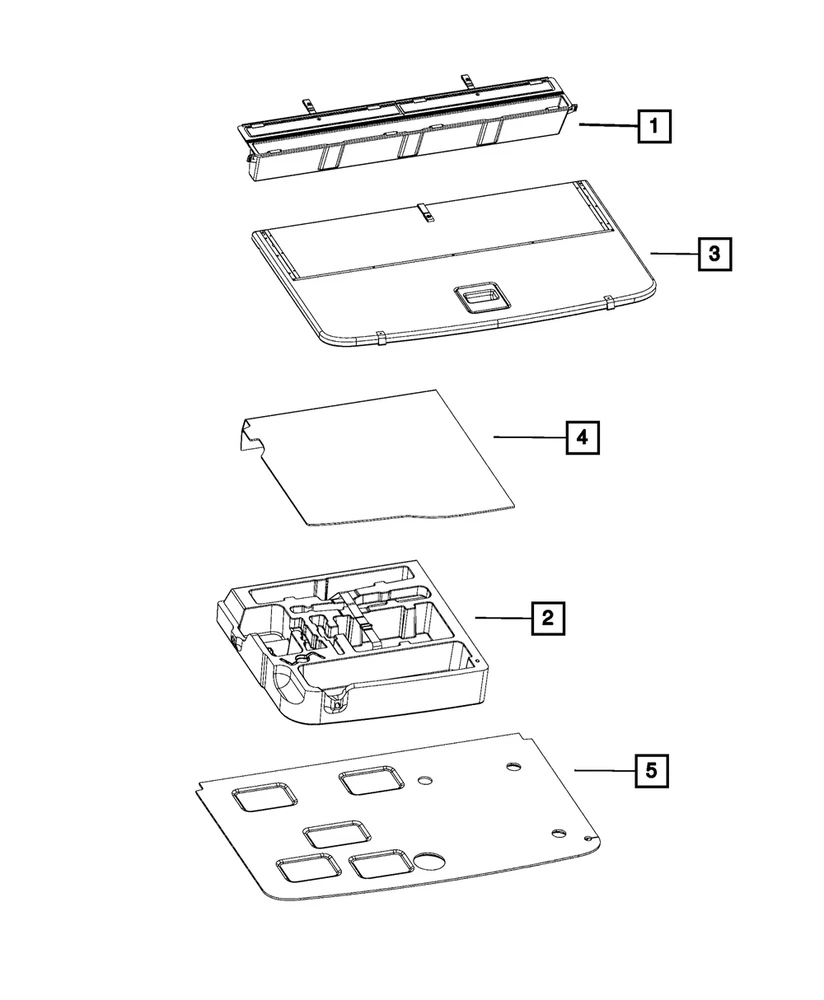 1

3

4

2

5