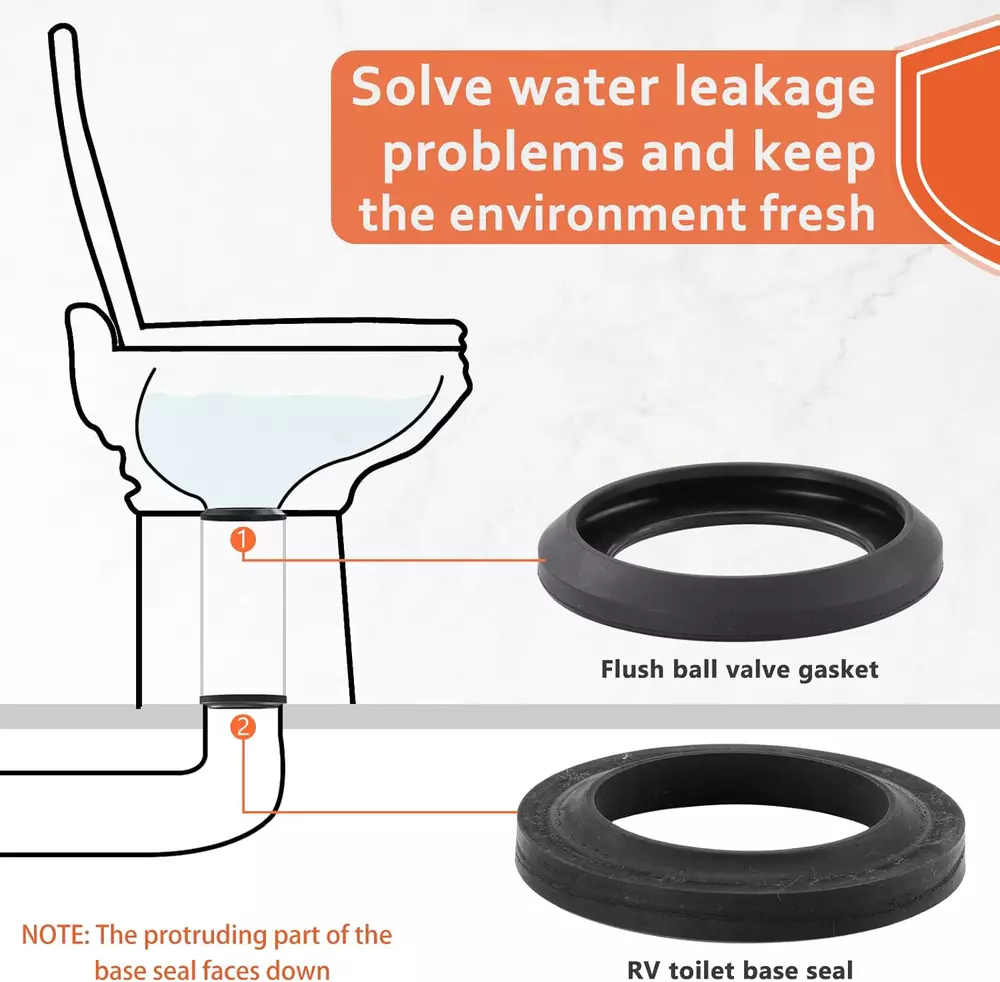 Solve water leakage problems and keep the environment fresh

1

Flush ball valve gasket

2

RV toilet base seal

NOTE: The protruding part of the base seal faces down