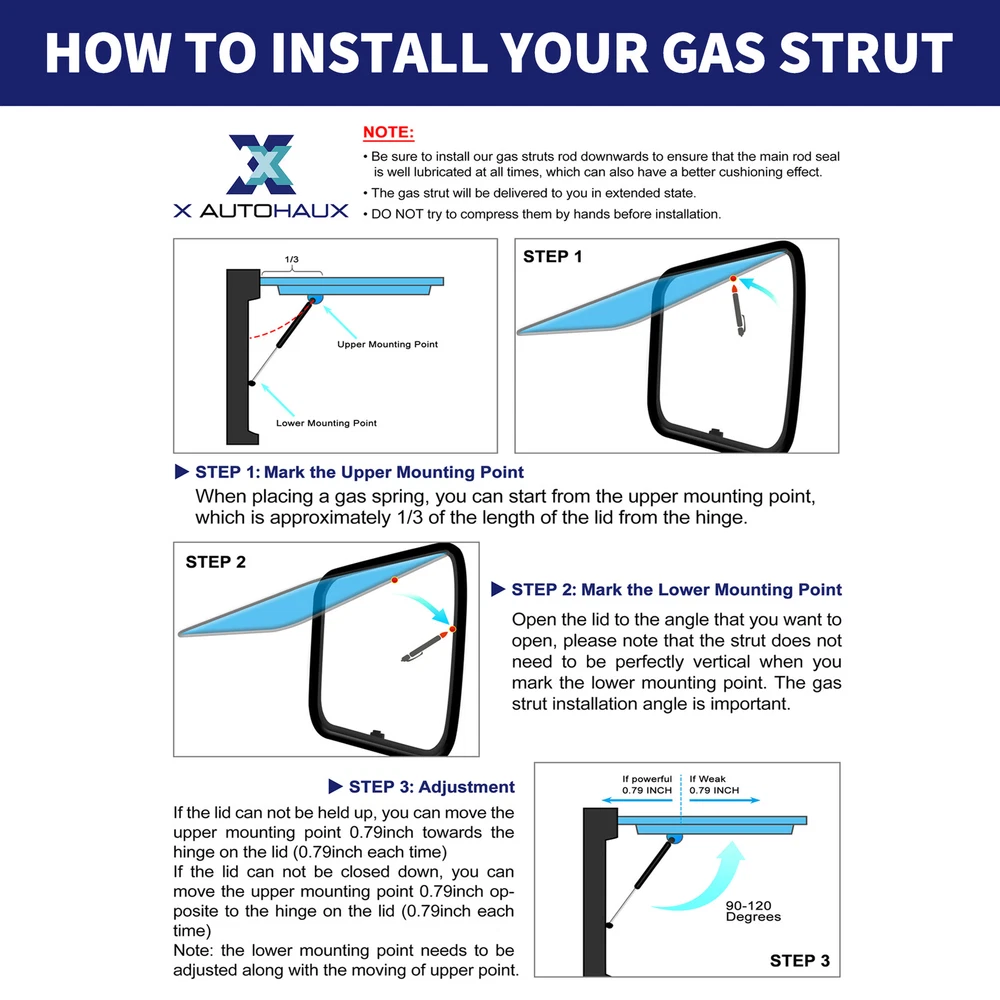 HOW TO INSTALL YOUR GAS STRUT

X AUTOHAUX

NOTE:
• Be sure to install our gas struts rod downwards to ensure that the main rod seal is well lubricated at all times, which can also have a better cushioning effect.
• The gas strut will be delivered to you in extended state.
• DO NOT try to compress them by hands before installation.

1/3

Upper Mounting Point

Lower Mounting Point

STEP 1

▶ STEP 1: Mark the Upper Mounting Point
When placing a gas spring, you can start from the upper mounting point, which is approximately 1/3 of the length of the lid from the hinge.

STEP 2

▶ STEP 2: Mark the Lower Mounting Point
Open the lid to the angle that you want to open, please note that the strut does not need to be perfectly vertical when you mark the lower mounting point. The gas strut installation angle is important.

▶ STEP 3: Adjustment
If the lid can not be held up, you can move the upper mounting point 0.79inch towards the hinge on the lid (0.79inch each time)
If the lid can not be closed down, you can move the upper mounting point 0.79inch opposite to the hinge on the lid (0.79inch each time)
Note: the lower mounting point needs to be adjusted along with the moving of upper point.

If powerful
0.79 INCH

If Weak
0.79 INCH

90-120
Degrees

STEP 3