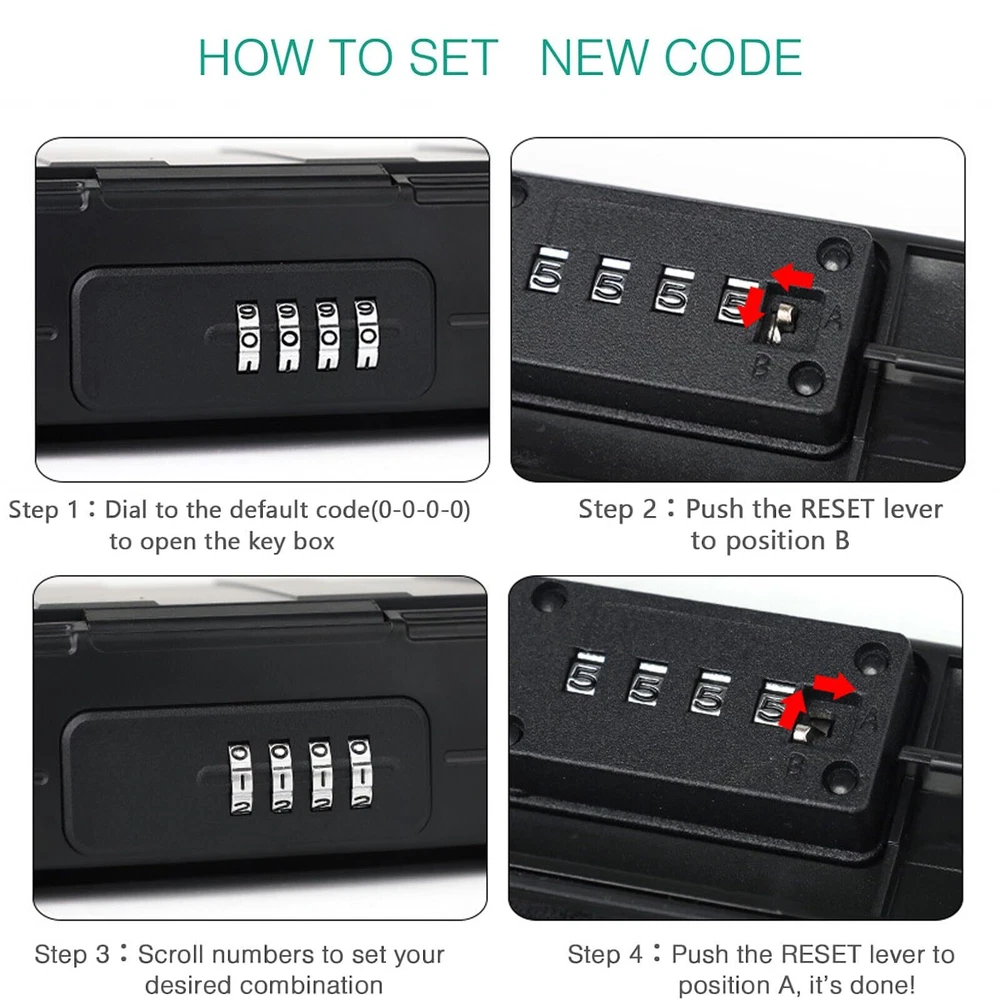 HOW TO SET NEW CODE

9 9 9 9
0 0 0 0

5 5 5 5
A
B

Step 1：Dial to the default code(0-0-0-0) to open the key box

Step 2：Push the RESET lever to position B

0 0 0 0
1 1 1 1
2 2 2 2

5 5 5 5
A
B

Step 3：Scroll numbers to set your desired combination

Step 4：Push the RESET lever to position A, it's done!