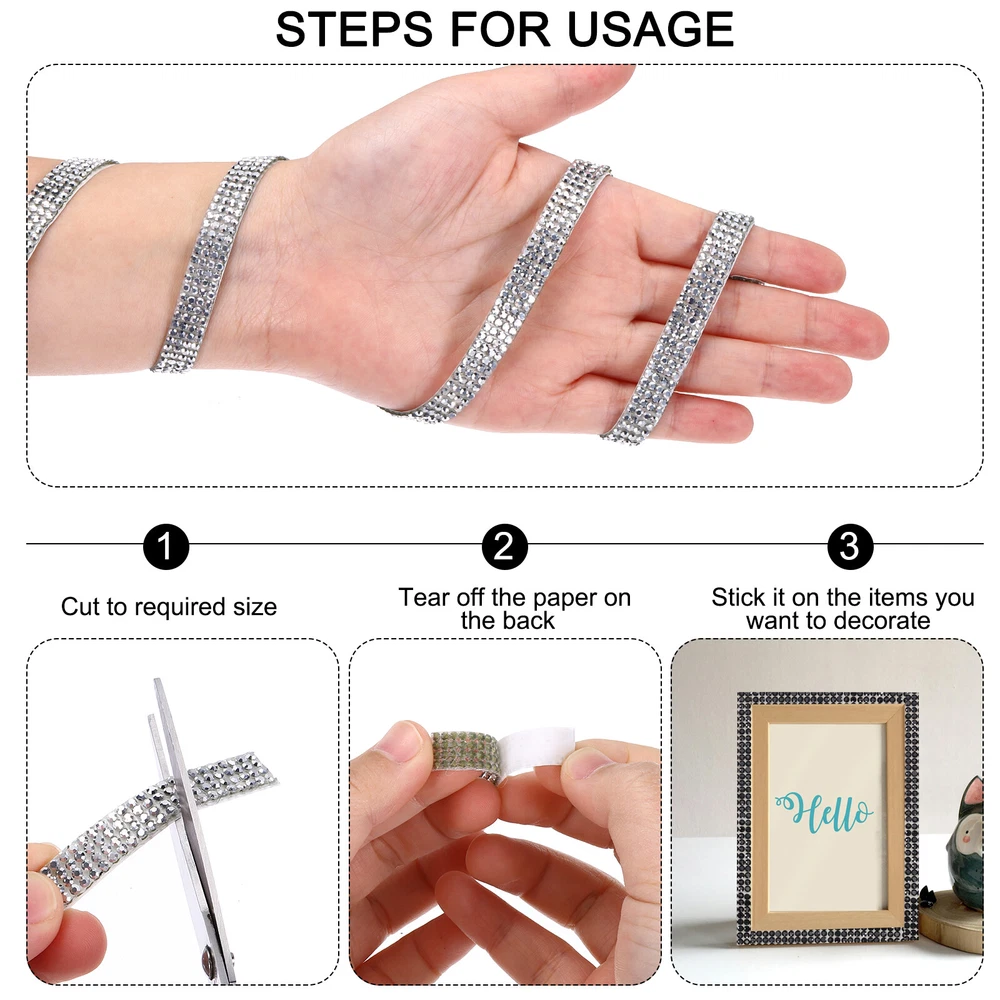 STEPS FOR USAGE

1

Cut to required size

2

Tear off the paper on the back

3

Stick it on the items you want to decorate

Hello