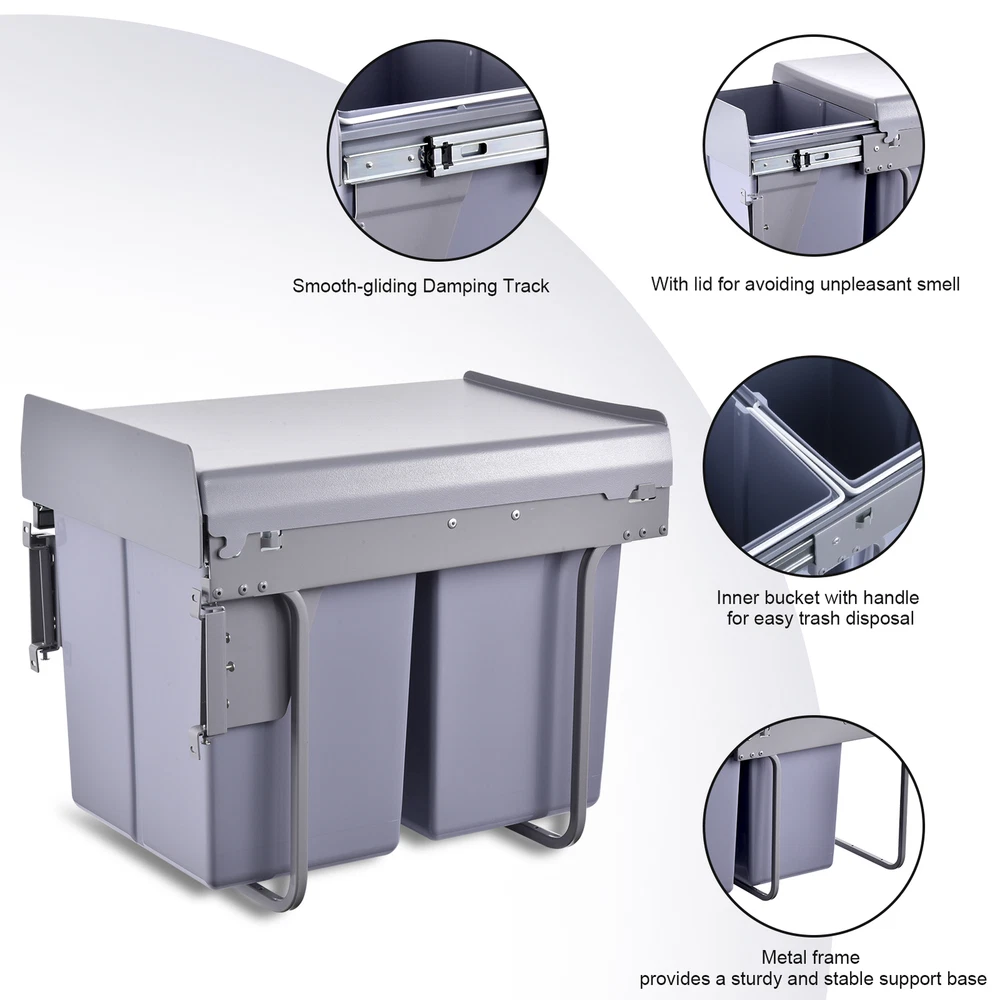 Smooth-gliding Damping Track

With lid for avoiding unpleasant smell

Inner bucket with handle for easy trash disposal

Metal frame provides a sturdy and stable support base