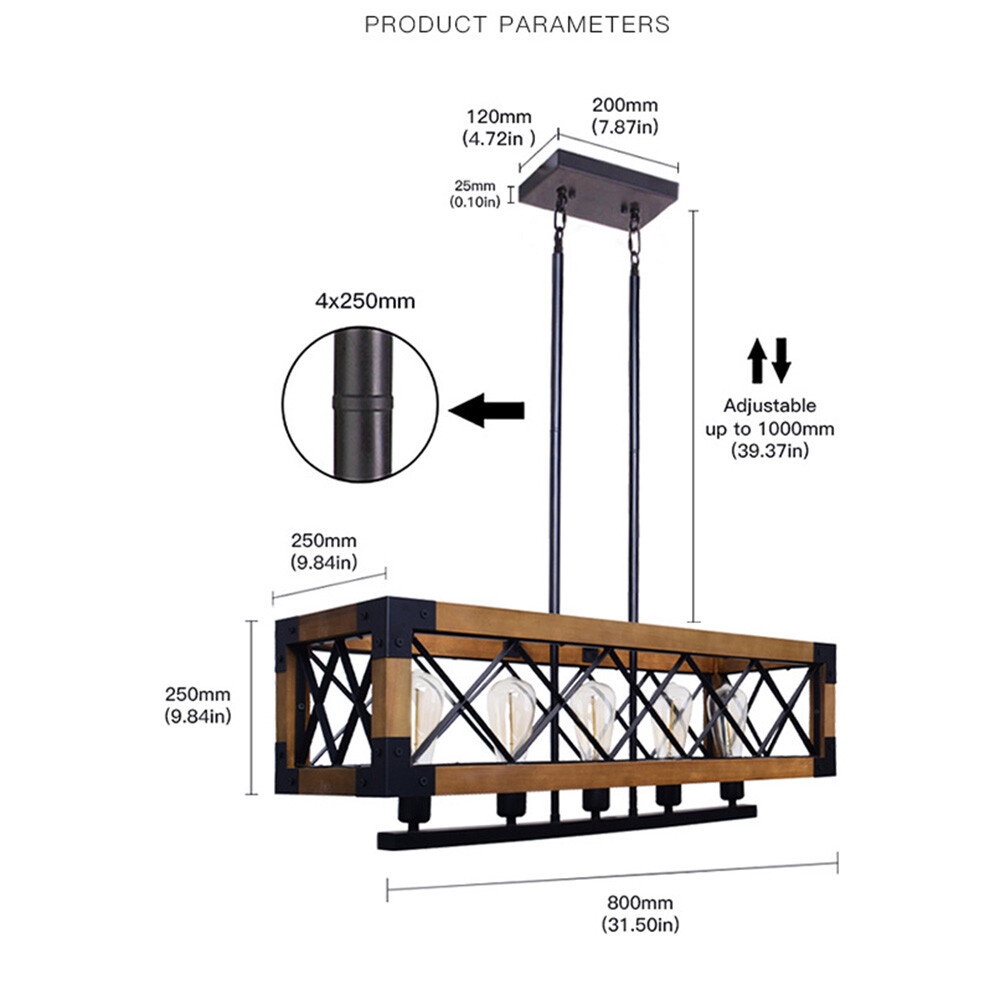 PRODUCT PARAMETERS

120mm
(4.72in )

200mm
(7.87in)

25mm
(0.10in)

4x250mm

Adjustable
up to 1000mm
(39.37in)

250mm
(9.84in)

250mm
(9.84in)

800mm
(31.50in)