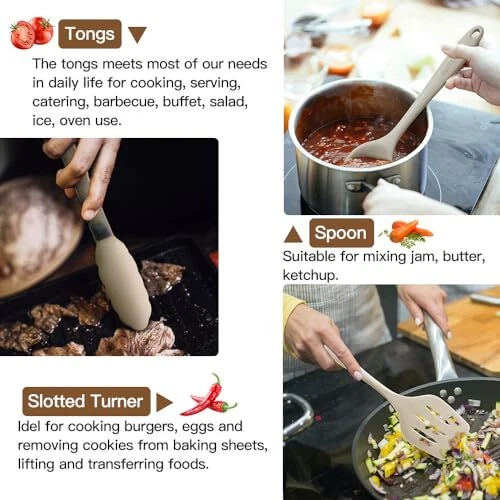 Tongs

The tongs meets most of our needs in daily life for cooking, serving, catering, barbecue, buffet, salad, ice, oven use.

Spoon

Suitable for mixing jam, butter, ketchup.

Slotted Turner

Idel for cooking burgers, eggs and removing cookies from baking sheets, lifting and transferring foods.