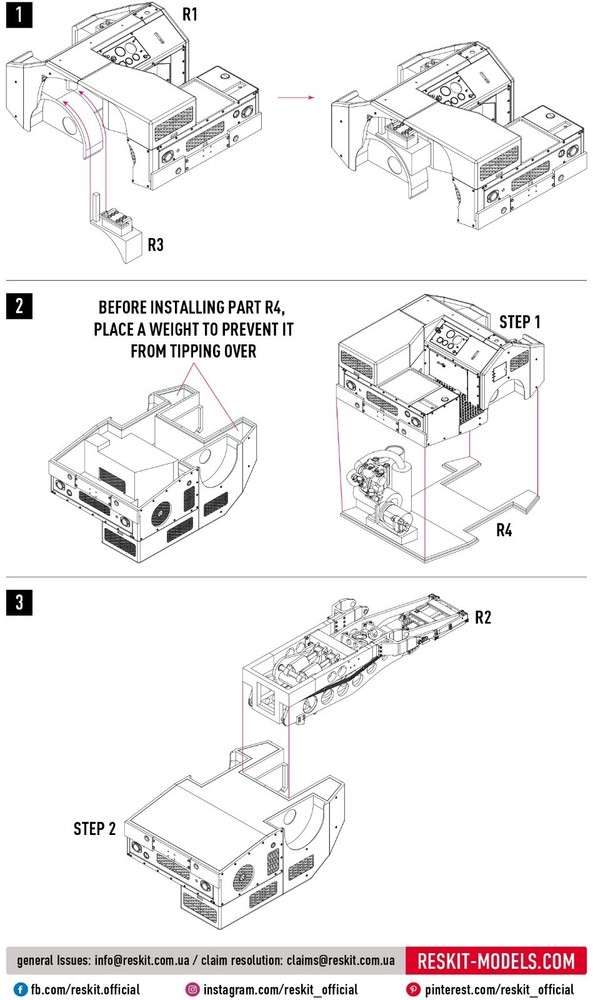 1

R1

R3

2

BEFORE INSTALLING PART R4, PLACE A WEIGHT TO PREVENT IT FROM TIPPING OVER

STEP 1

R4

3

R2

STEP 2

general Issues: info@reskit.com.ua / claim resolution: claims@reskit.com.ua

RESKIT-MODELS.COM

fb.com/reskit.official

instagram.com/reskit_official

pinterest.com/reskit_official