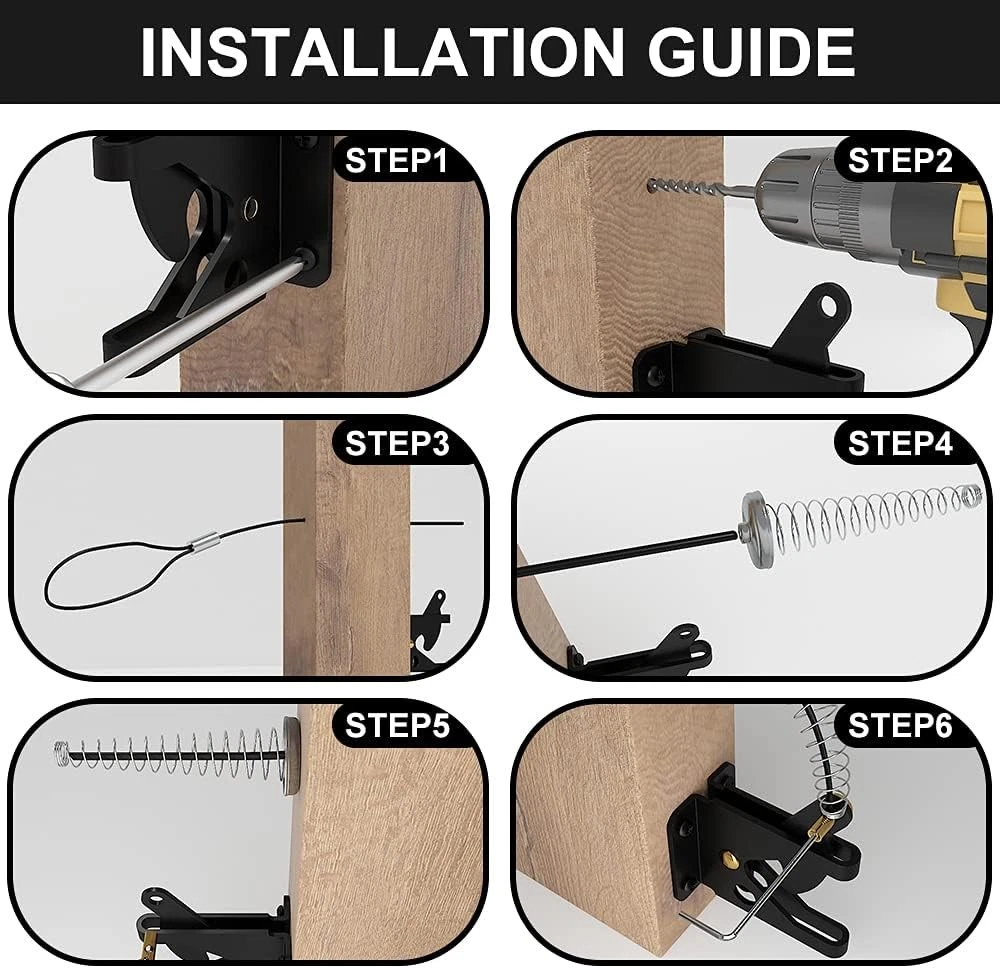 INSTALLATION GUIDE

STEP1

STEP2

STEP3

STEP4

STEP5

STEP6