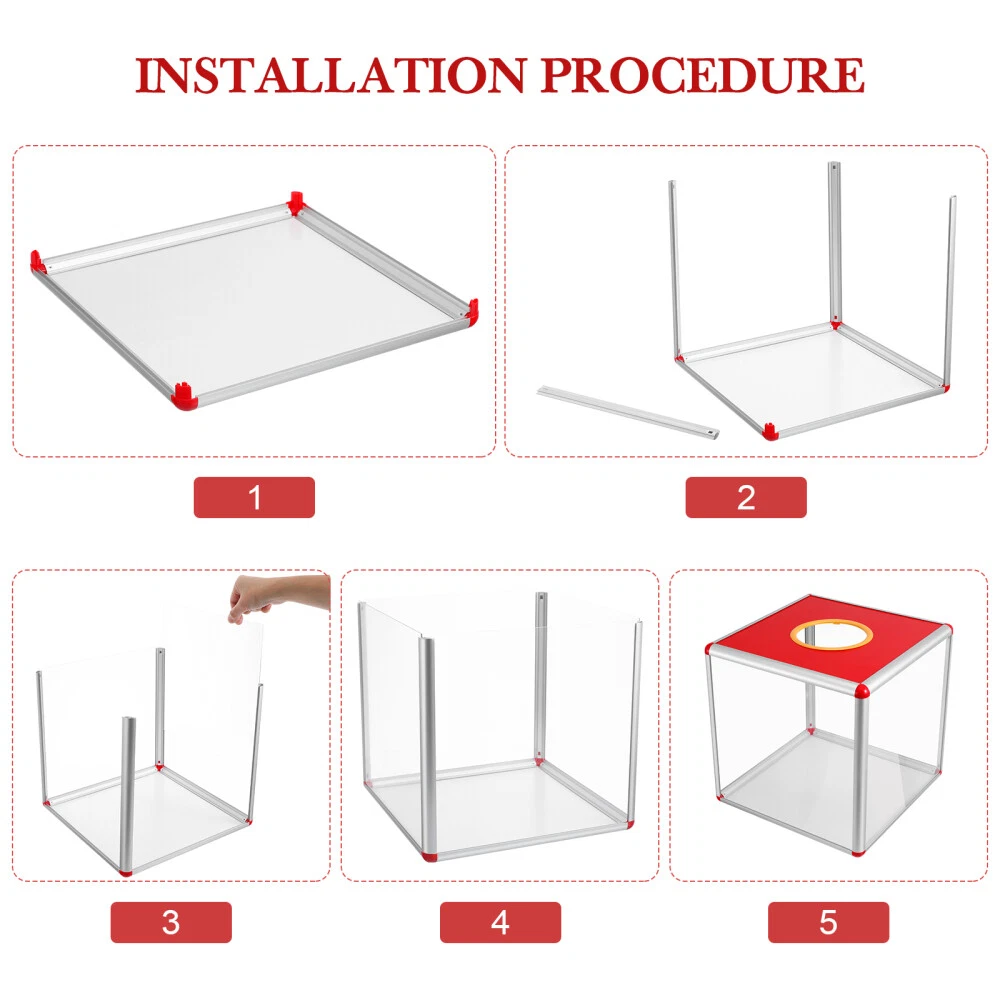 INSTALLATION PROCEDURE

1

2

3

4

5