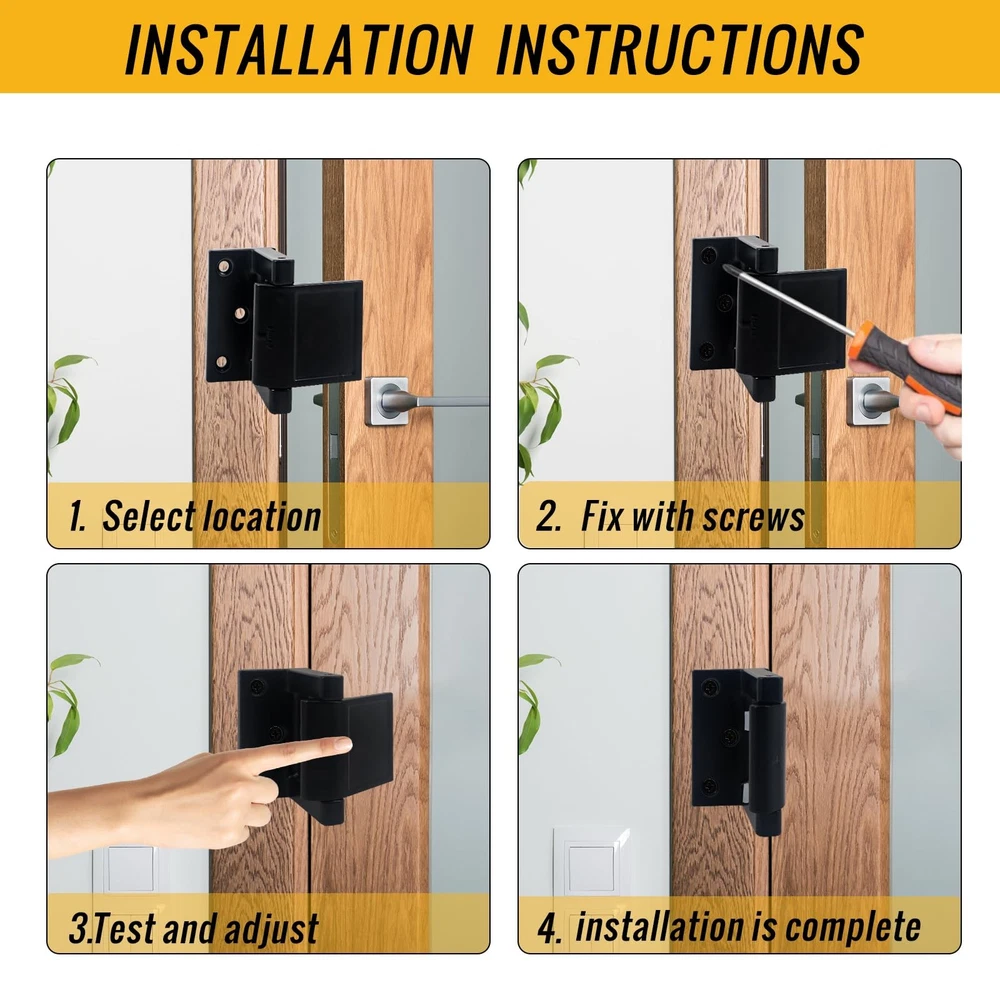 INSTALLATION INSTRUCTIONS

1. Select location

2. Fix with screws

3.Test and adjust

4. installation is complete