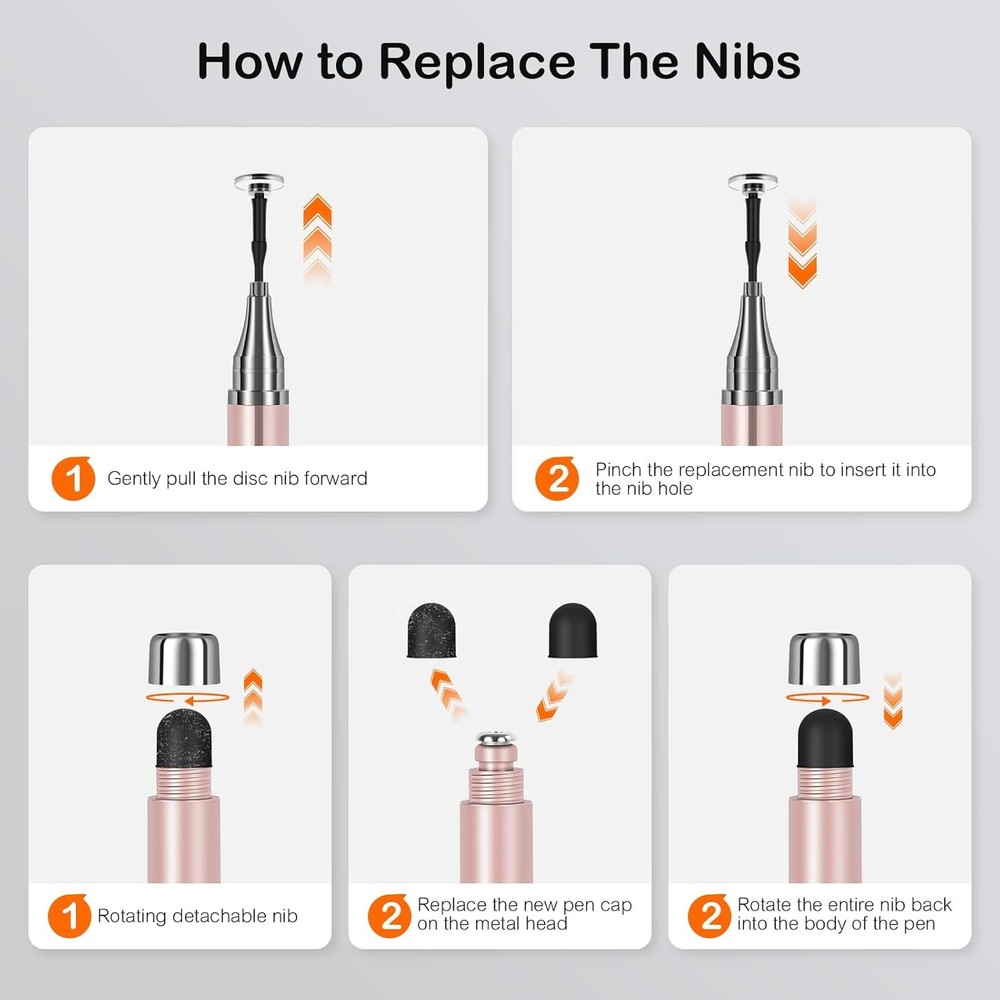 How to Replace The Nibs

1 Gently pull the disc nib forward

2 Pinch the replacement nib to insert it into the nib hole

1 Rotating detachable nib

2 Replace the new pen cap on the metal head

2 Rotate the entire nib back into the body of the pen