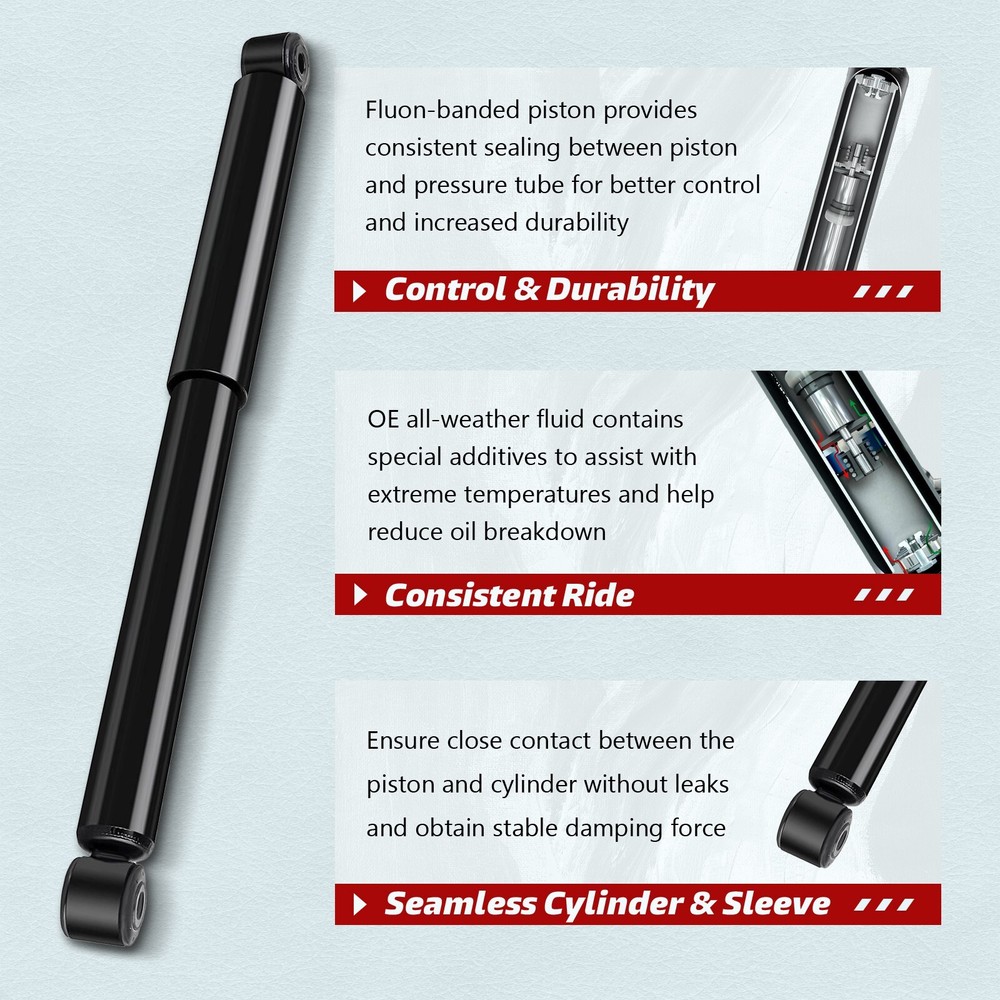 Fluon-banded piston provides consistent sealing between piston and pressure tube for better control and increased durability

Control & Durability

OE all-weather fluid contains special additives to assist with extreme temperatures and help reduce oil breakdown

Consistent Ride

Ensure close contact between the piston and cylinder without leaks and obtain stable damping force

Seamless Cylinder & Sleeve