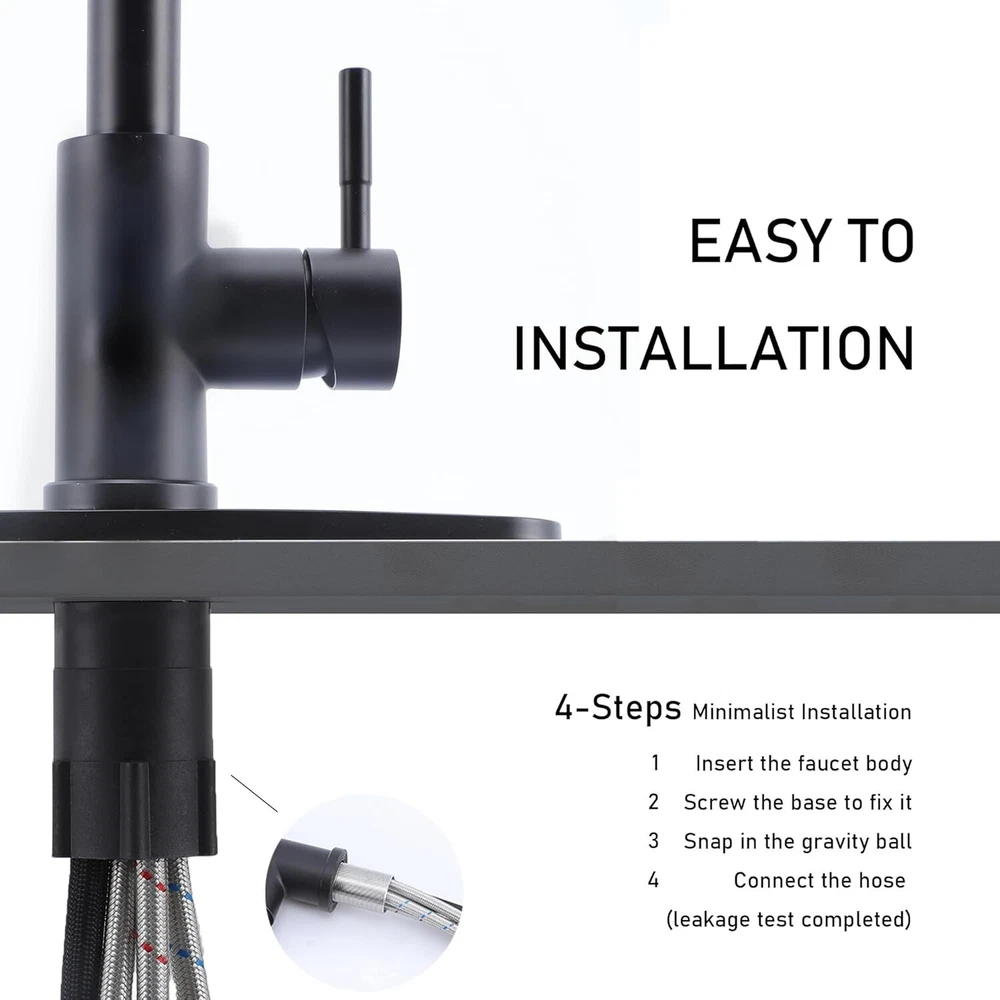 EASY TO INSTALLATION

4-Steps Minimalist Installation

1 Insert the faucet body

2 Screw the base to fix it

3 Snap in the gravity ball

4 Connect the hose (leakage test completed)