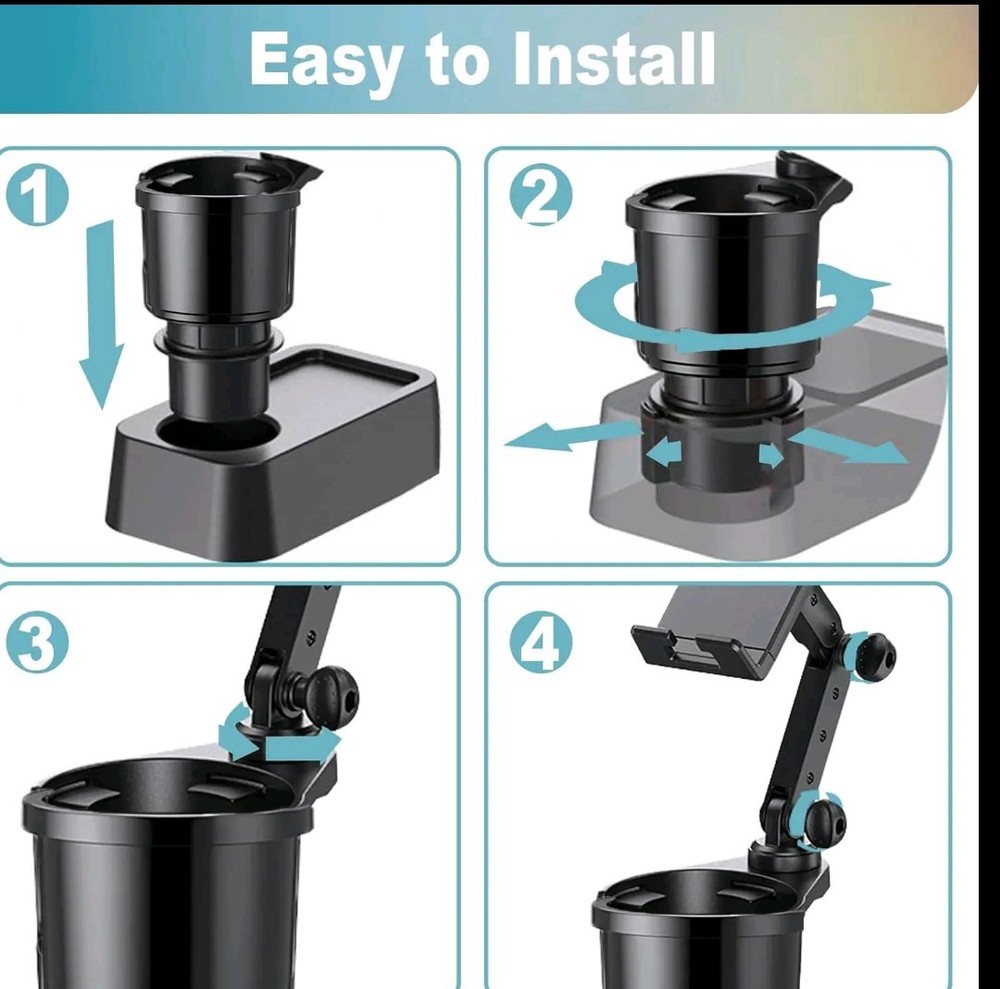 Easy to Install

1

2

3

4